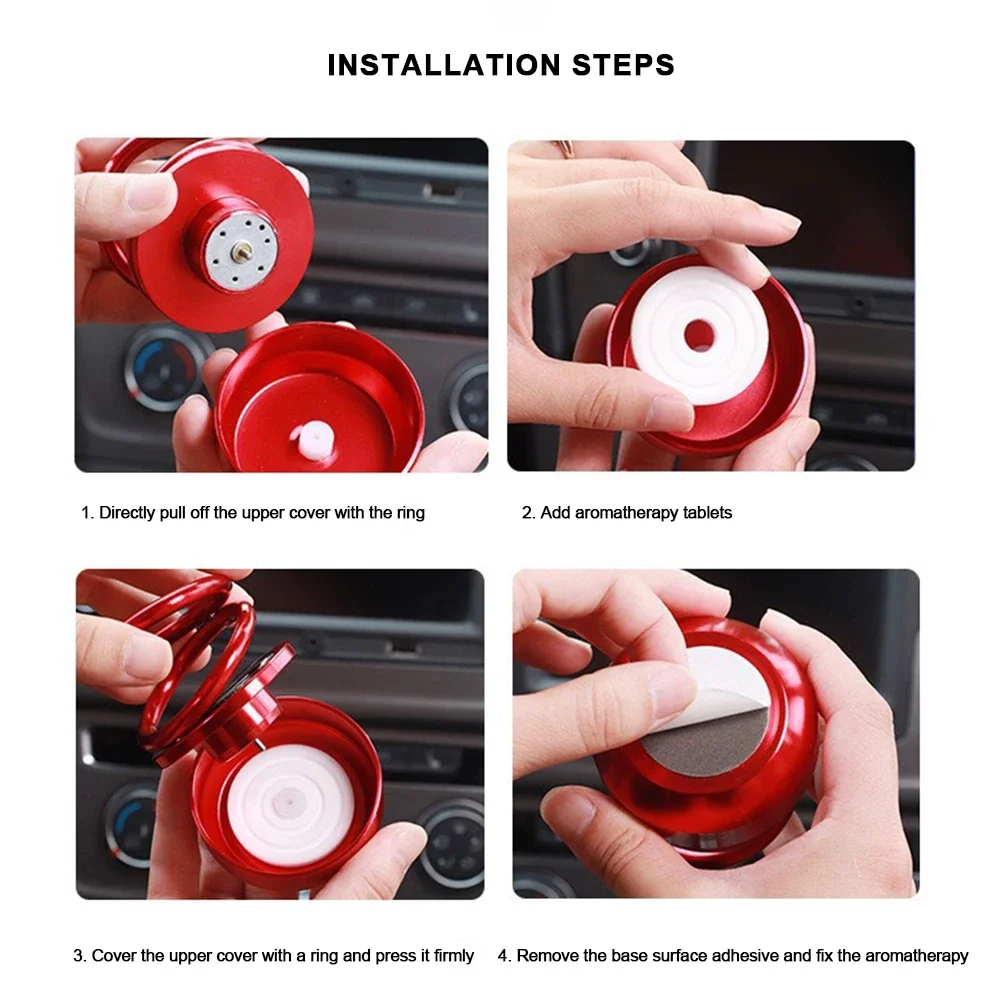 INSTALLATION STEPS

1. Directly pull off the upper cover with the ring

2. Add aromatherapy tablets

3. Cover the upper cover with a ring and press it firmly

4. Remove the base surface adhesive and fix the aromatherapy