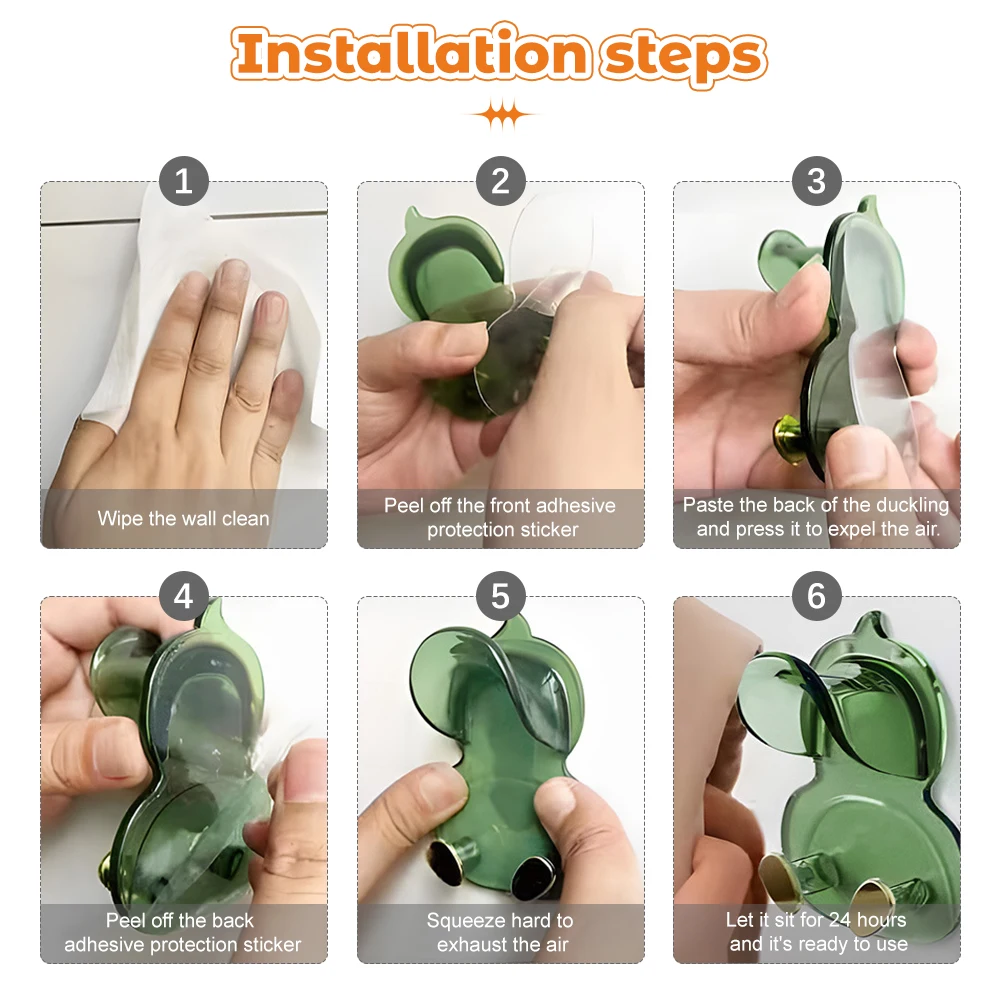 Installation steps

1
Wipe the wall clean

2
Peel off the front adhesive protection sticker

3
Paste the back of the duckling and press it to expel the air.

4
Peel off the back adhesive protection sticker

5
Squeeze hard to exhaust the air

6
Let it sit for 24 hours and it's ready to use