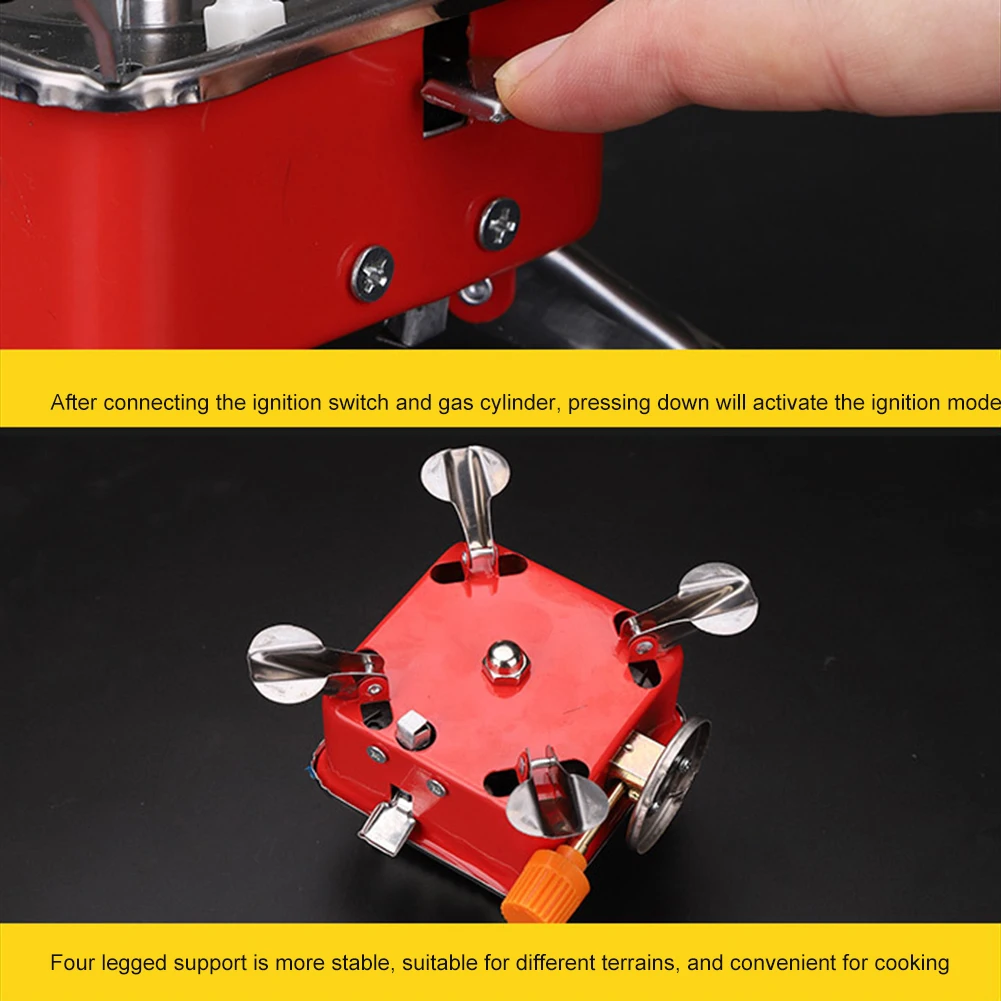 After connecting the ignition switch and gas cylinder, pressing down will activate the ignition mode

Four legged support is more stable, suitable for different terrains, and convenient for cooking