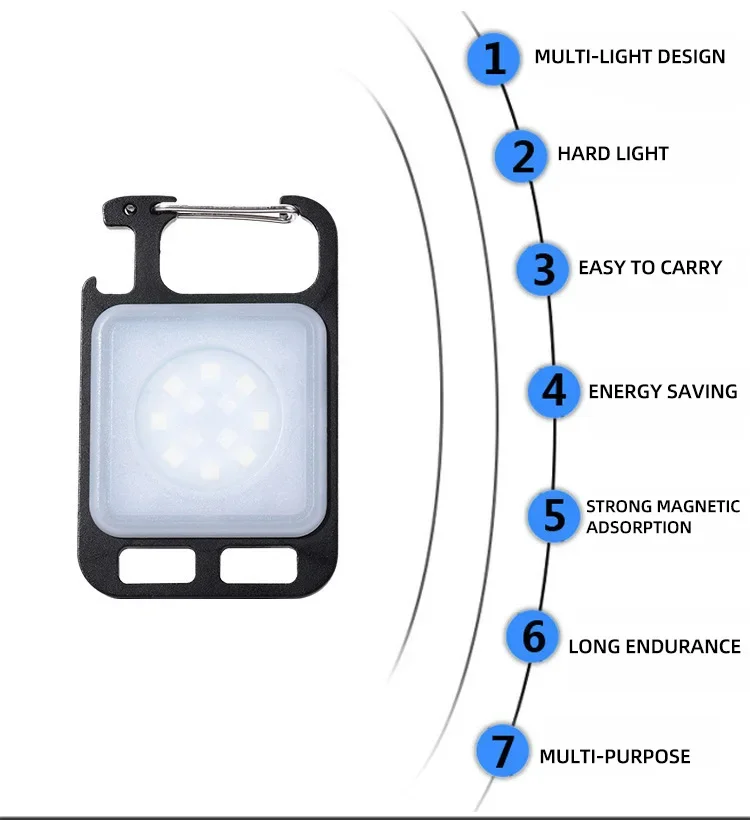 1 MULTI-LIGHT DESIGN

2 HARD LIGHT

3 EASY TO CARRY

4 ENERGY SAVING

5 STRONG MAGNETIC ADSORPTION

6 LONG ENDURANCE

7 MULTI-PURPOSE