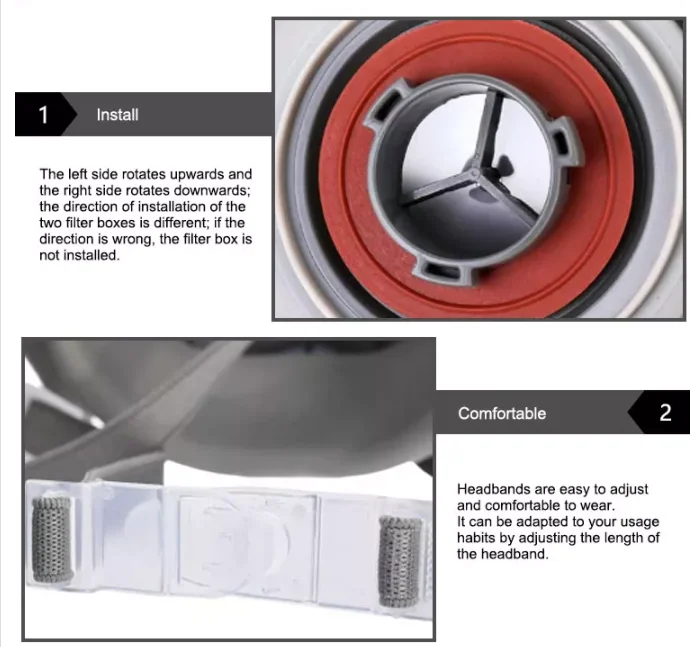 1 Install

The left side rotates upwards and the right side rotates downwards; the direction of installation of the two filter boxes is different; if the direction is wrong, the filter box is not installed.

Comfortable 2

Headbands are easy to adjust and comfortable to wear.
It can be adapted to your usage habits by adjusting the length of the headband.