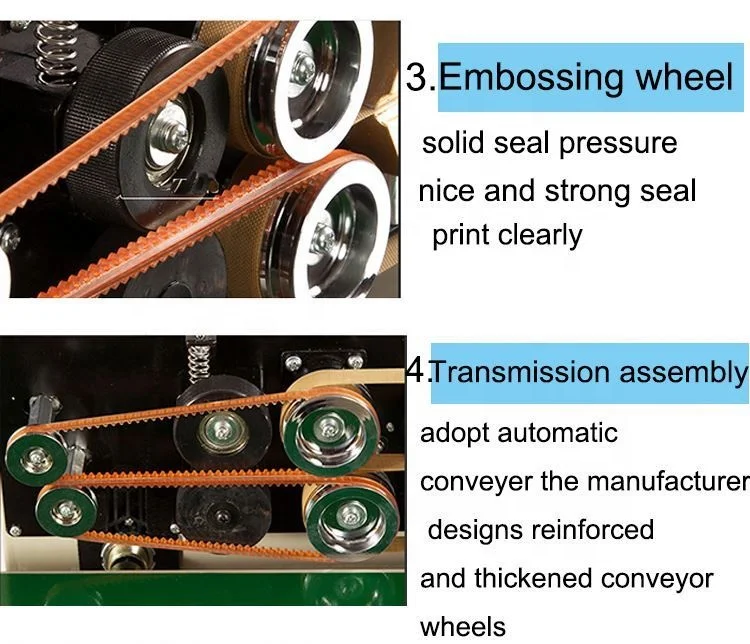 3.Embossing wheel

solid seal pressure
nice and strong seal
print clearly

4.Transmission assembly

adopt automatic
conveyer the manufacturer
designs reinforced
and thickened conveyor
wheels