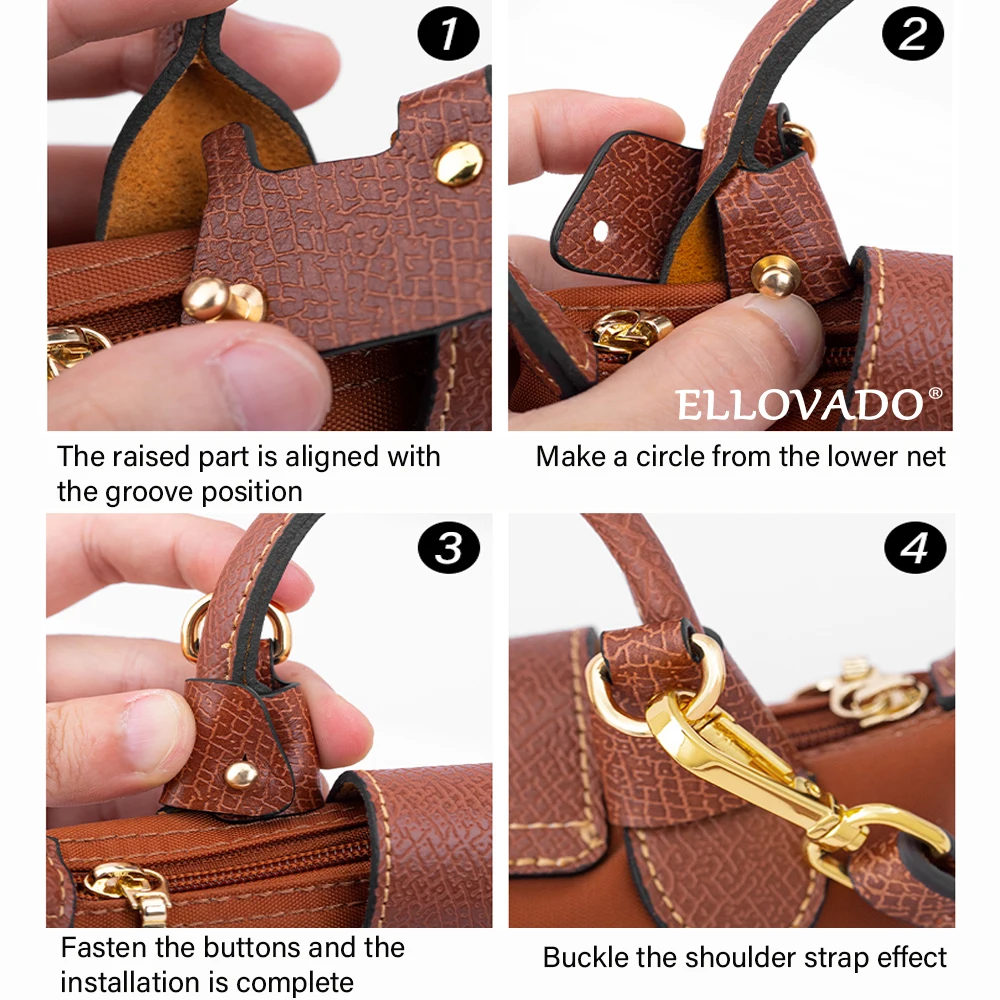 1

The raised part is aligned with the groove position

2

ELLOVADO®

Make a circle from the lower net

3

Fasten the buttons and the installation is complete

4

Buckle the shoulder strap effect