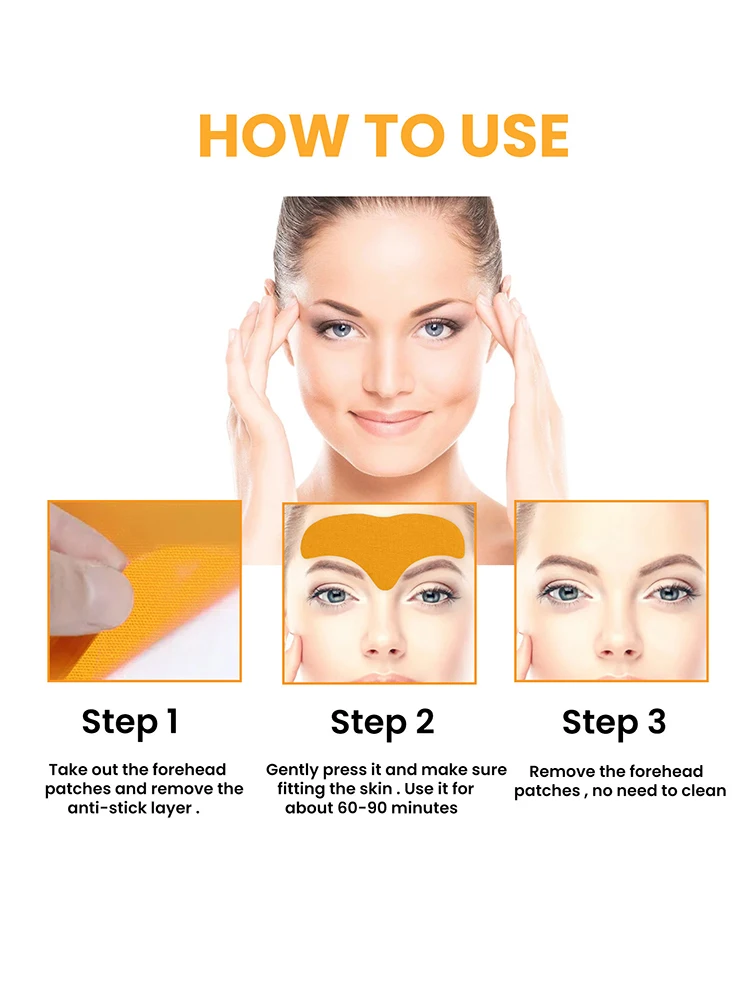 HOW TO USE

Step 1

Take out the forehead patches and remove the anti-stick layer .

Step 2

Gently press it and make sure fitting the skin . Use it for about 60-90 minutes

Step 3

Remove the forehead patches , no need to clean