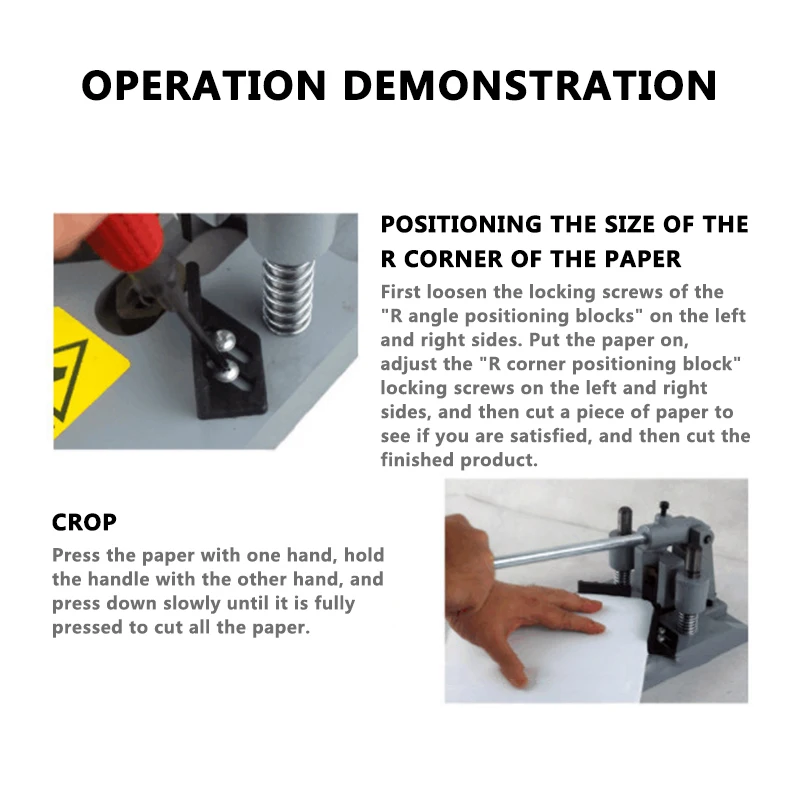 OPERATION DEMONSTRATION

POSITIONING THE SIZE OF THE R CORNER OF THE PAPER

First loosen the locking screws of the "R angle positioning blocks" on the left and right sides. Put the paper on, adjust the "R corner positioning block" locking screws on the left and right sides, and then cut a piece of paper to see if you are satisfied, and then cut the finished product.

CROP

Press the paper with one hand, hold the handle with the other hand, and press down slowly until it is fully pressed to cut all the paper.