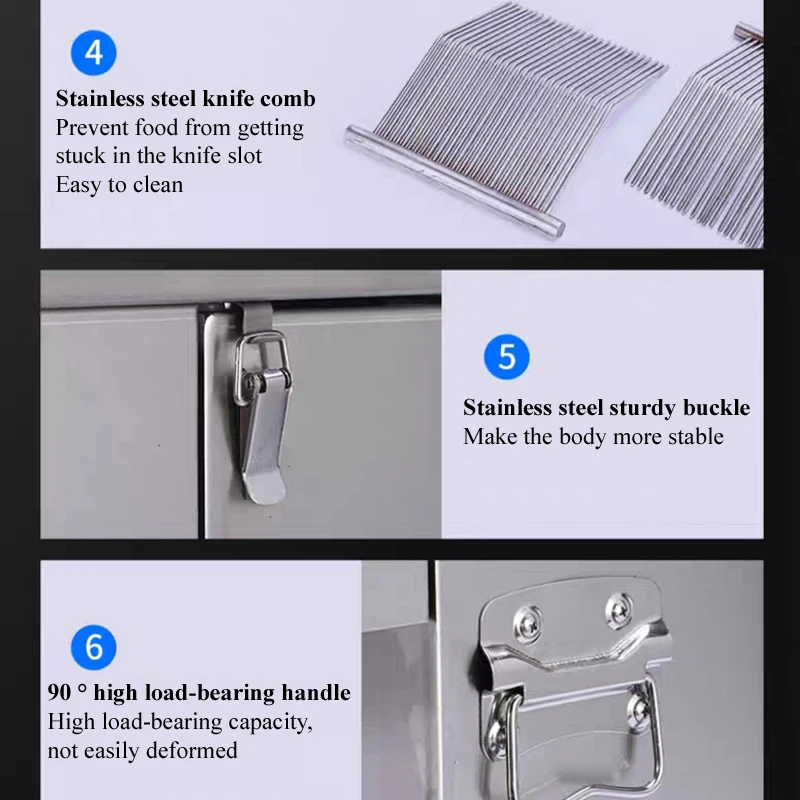 4

Stainless steel knife comb
Prevent food from getting stuck in the knife slot
Easy to clean

5

Stainless steel sturdy buckle
Make the body more stable

6

90 ° high load-bearing handle
High load-bearing capacity, not easily deformed