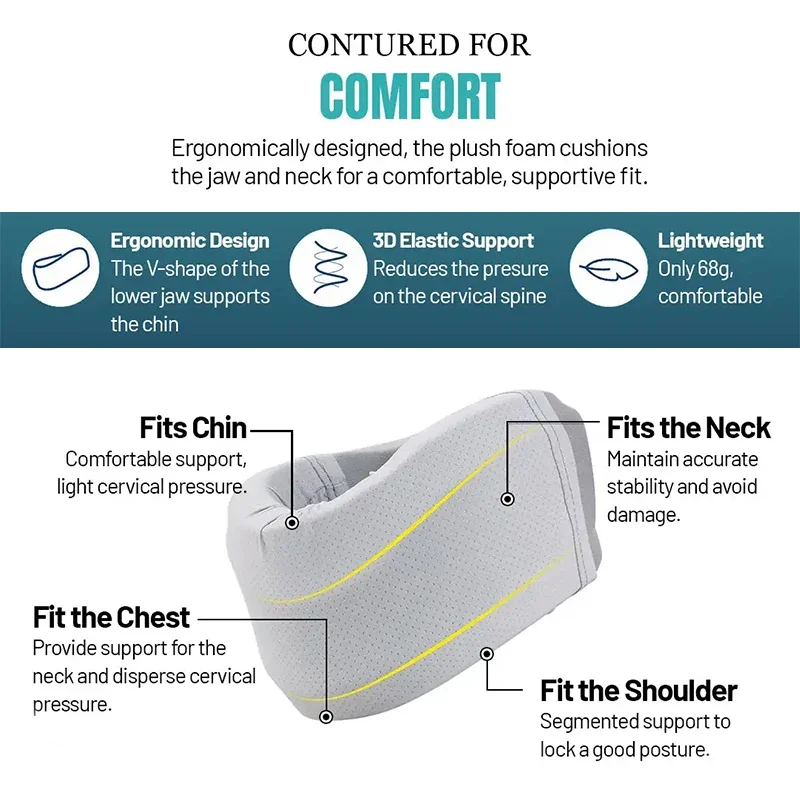 CONTURED FOR
COMFORT

Ergonomically designed, the plush foam cushions the jaw and neck for a comfortable, supportive fit.

Ergonomic Design
The V-shape of the lower jaw supports the chin

3D Elastic Support
Reduces the presure on the cervical spine

Lightweight
Only 68g, comfortable

Fits Chin
Comfortable support, light cervical pressure.

Fits the Neck
Maintain accurate stability and avoid damage.

Fit the Chest
Provide support for the neck and disperse cervical pressure.

Fit the Shoulder
Segmented support to lock a good posture.