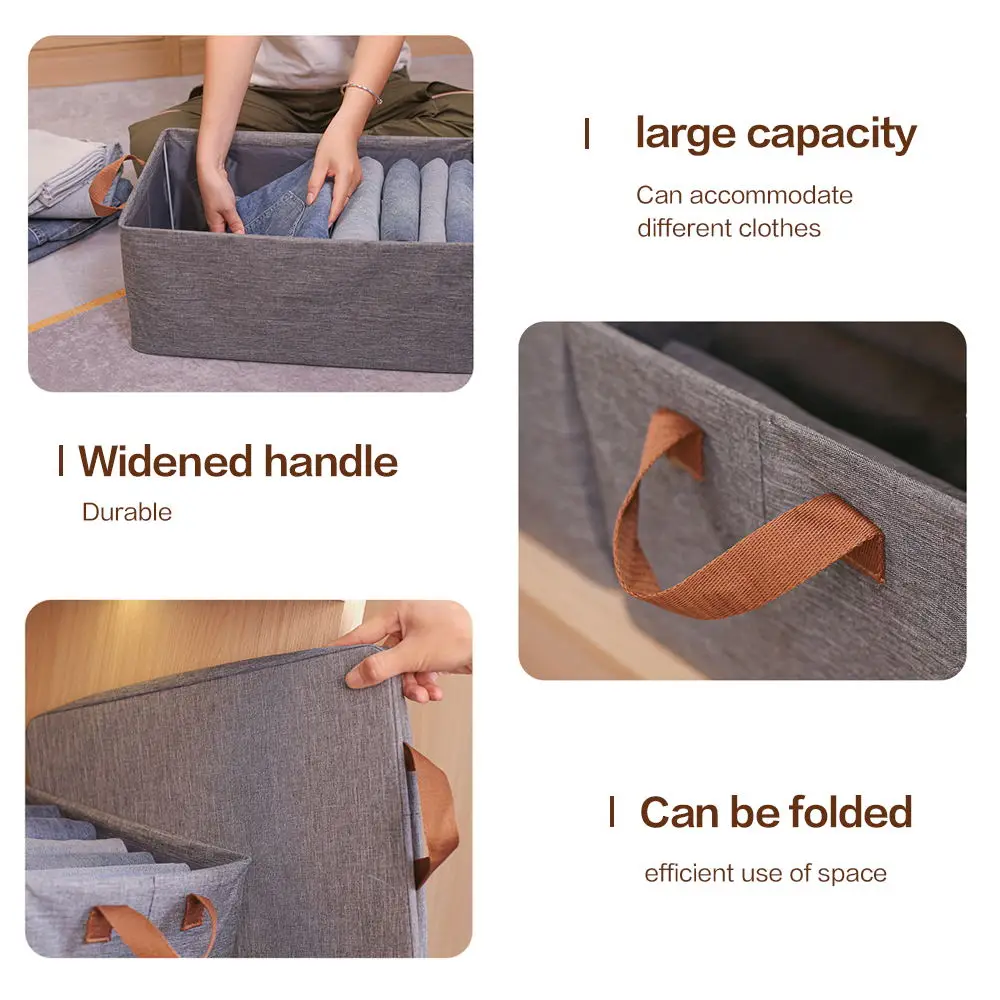 large capacity

Can accommodate different clothes

Widened handle

Durable

Can be folded

efficient use of space