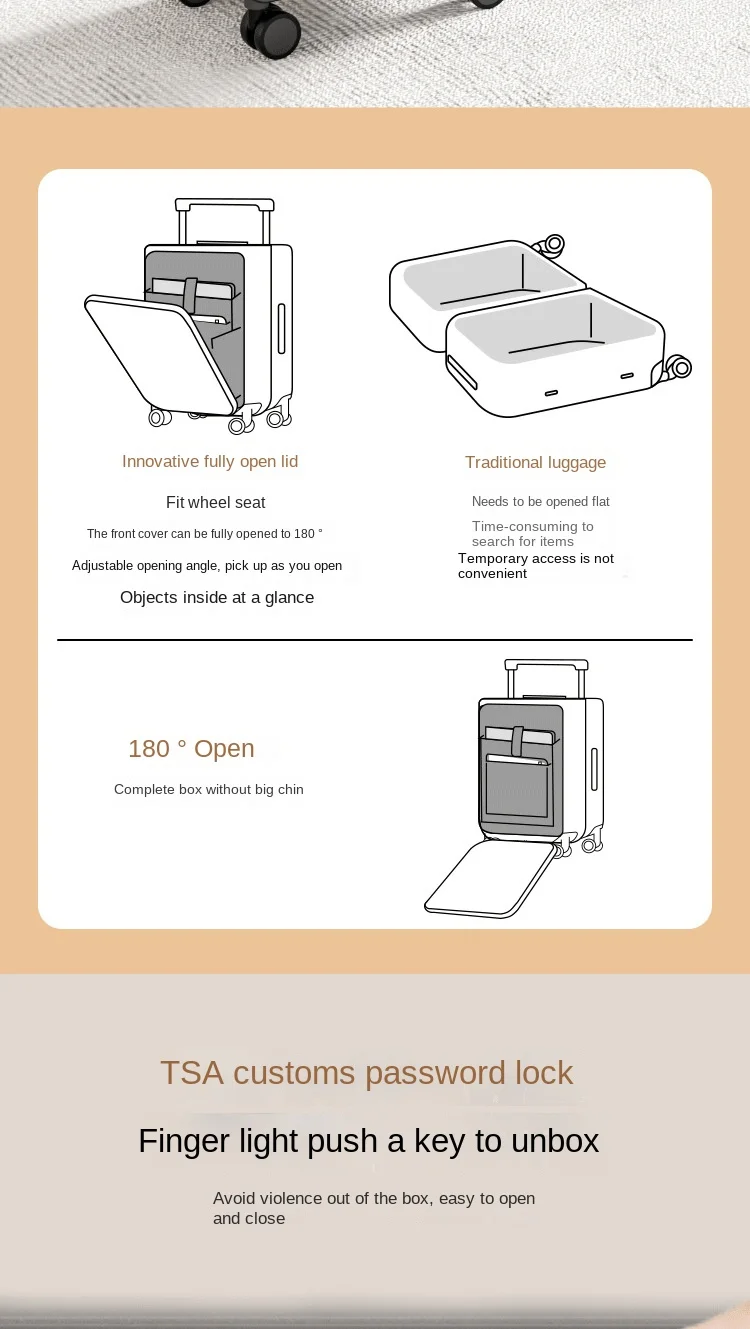 Innovative fully open lid

Fit wheel seat

The front cover can be fully opened to 180 °

Adjustable opening angle, pick up as you open

Objects inside at a glance

Traditional luggage

Needs to be opened flat

Time-consuming to search for items

Temporary access is not convenient

180 ° Open

Complete box without big chin

TSA customs password lock

Finger light push a key to unbox

Avoid violence out of the box, easy to open and close