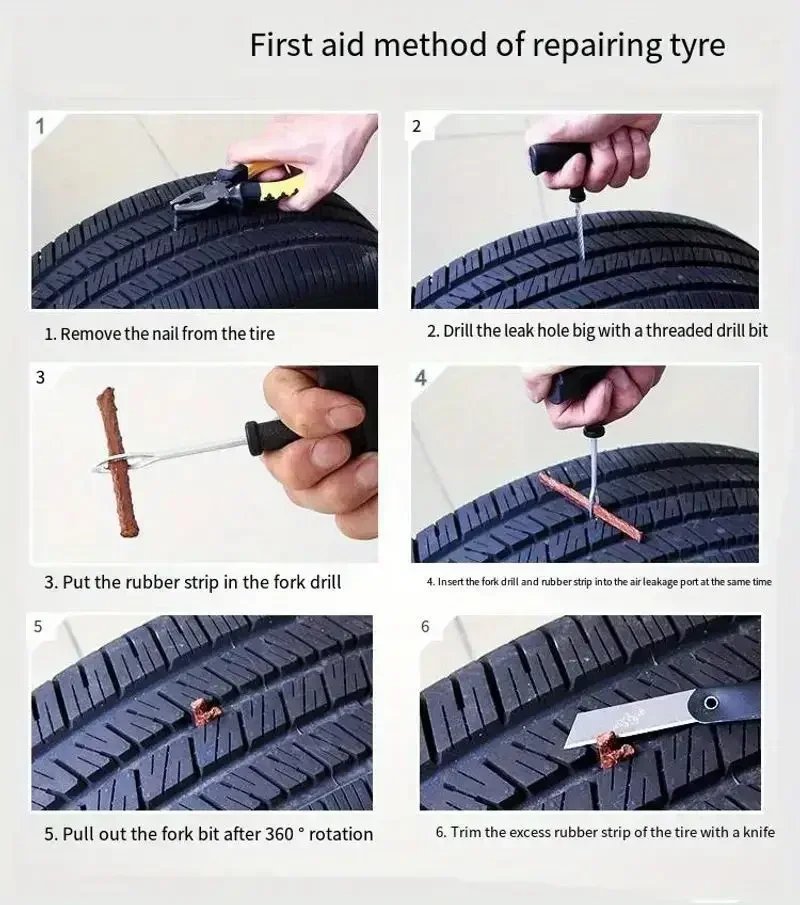 First aid method of repairing tyre

1

1. Remove the nail from the tire

2

2. Drill the leak hole big with a threaded drill bit

3

3. Put the rubber strip in the fork drill

4

4. Insert the fork drill and rubber strip into the air leakage port at the same time

5

5. Pull out the fork bit after 360 ° rotation

6

6. Trim the excess rubber strip of the tire with a knife