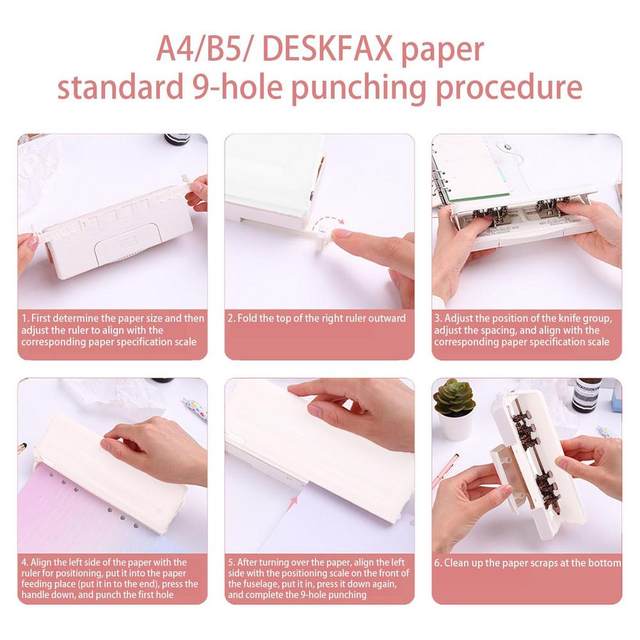 A4/B5/ DESKFAX paper
standard 9-hole punching procedure

1. First determine the paper size and then adjust the ruler to align with the corresponding paper specification scale

2. Fold the top of the right ruler outward

3. Adjust the position of the knife group, adjust the spacing, and align with the corresponding paper specification scale

4. Align the left side of the paper with the ruler for positioning, put it into the paper feeding place (put it in to the end), press the handle down, and punch the first hole

5. After turning over the paper, align the left side with the positioning scale on the front of the fuselage, put it in, press it down again, and complete the 9-hole punching

6. Clean up the paper scraps at the bottom