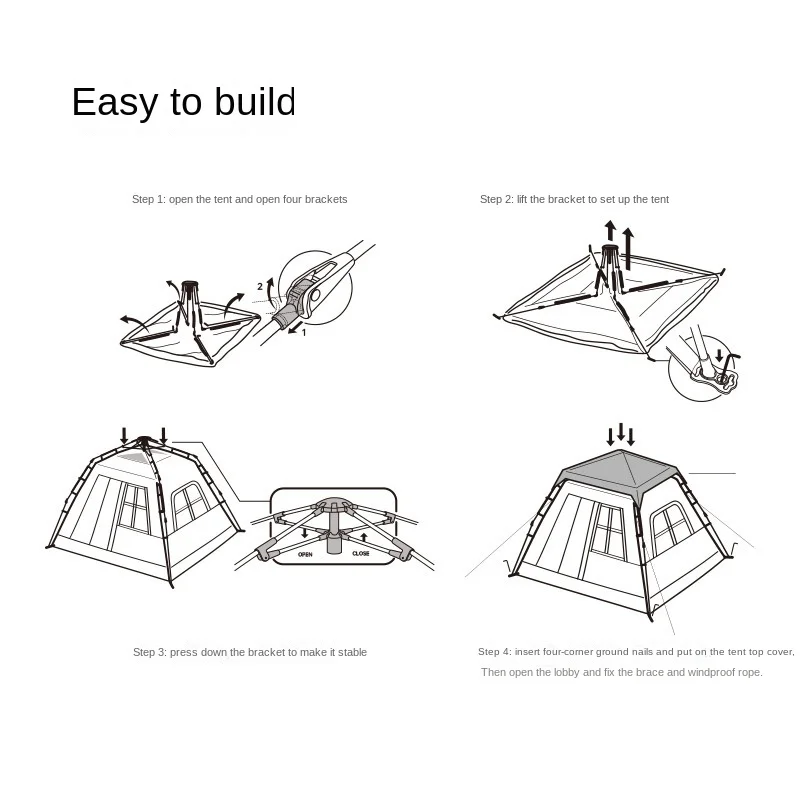 Easy to build

Step 1: open the tent and open four brackets

2

1

Step 2: lift the bracket to set up the tent

OPEN

CLOSE

Step 3: press down the bracket to make it stable

Step 4: insert four-corner ground nails and put on the tent top cover, Then open the lobby and fix the brace and windproof rope.