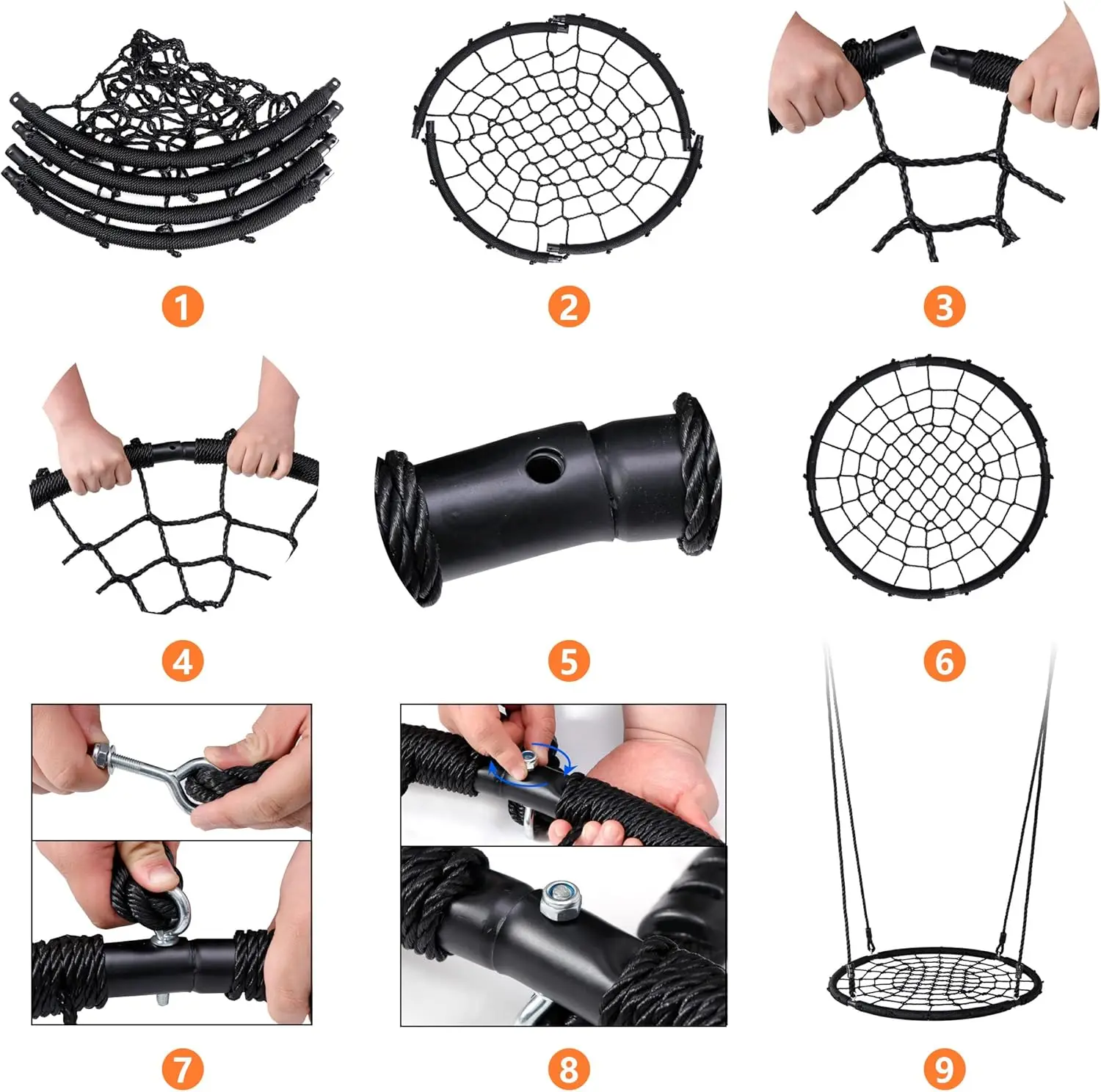 1

2

3

4

5

6

7

8

9