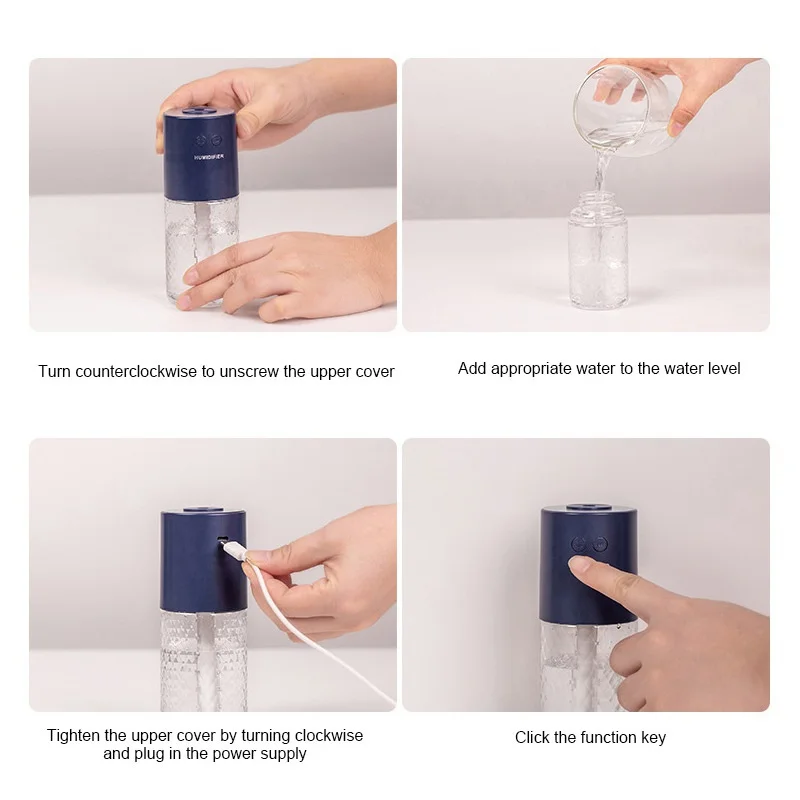 HUMIDIFIER

Turn counterclockwise to unscrew the upper cover

Add appropriate water to the water level

Tighten the upper cover by turning clockwise and plug in the power supply

Click the function key