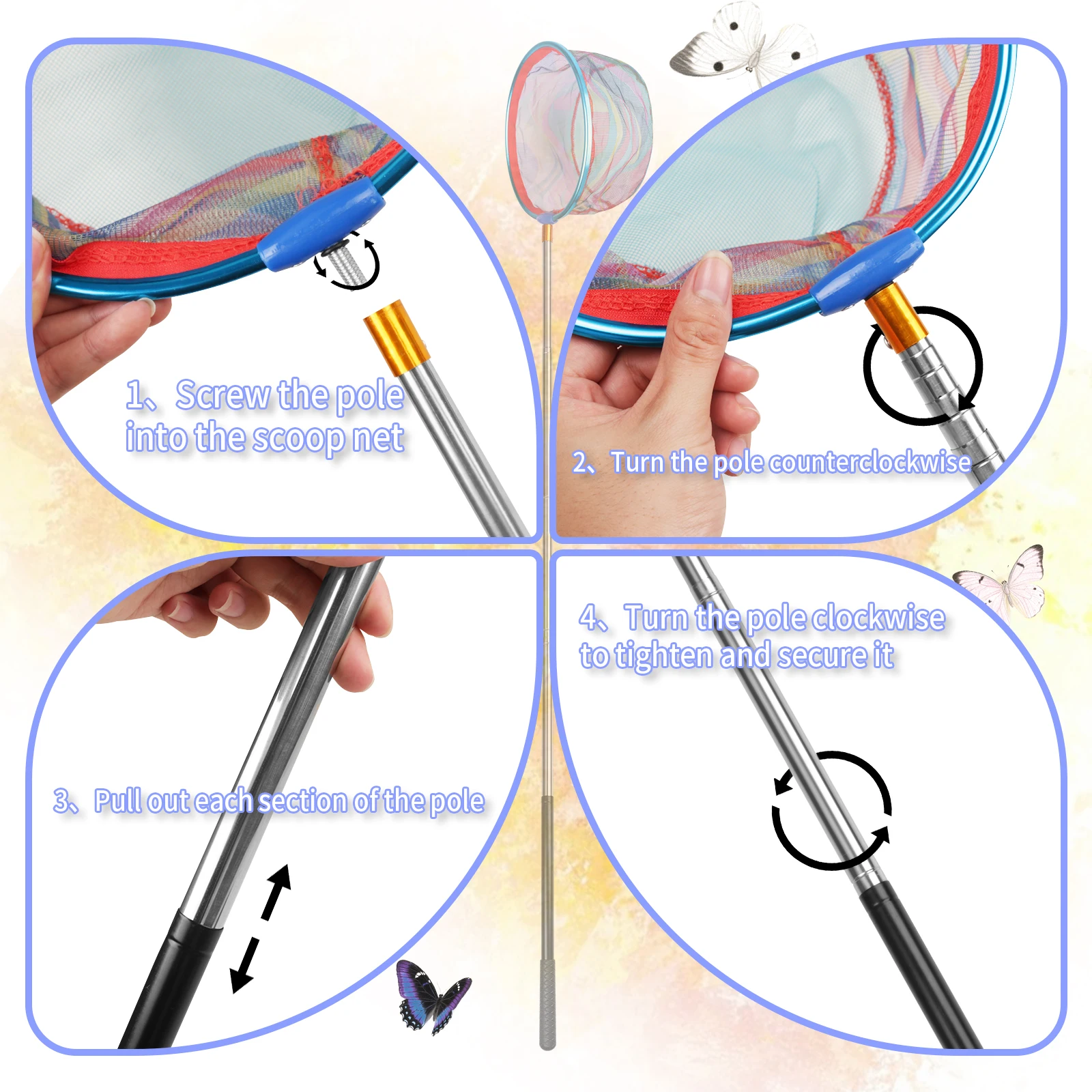 1、Screw the pole into the scoop net

2、Turn the pole counterclockwise

3、Pull out each section of the pole

4、Turn the pole clockwise to tighten and secure it