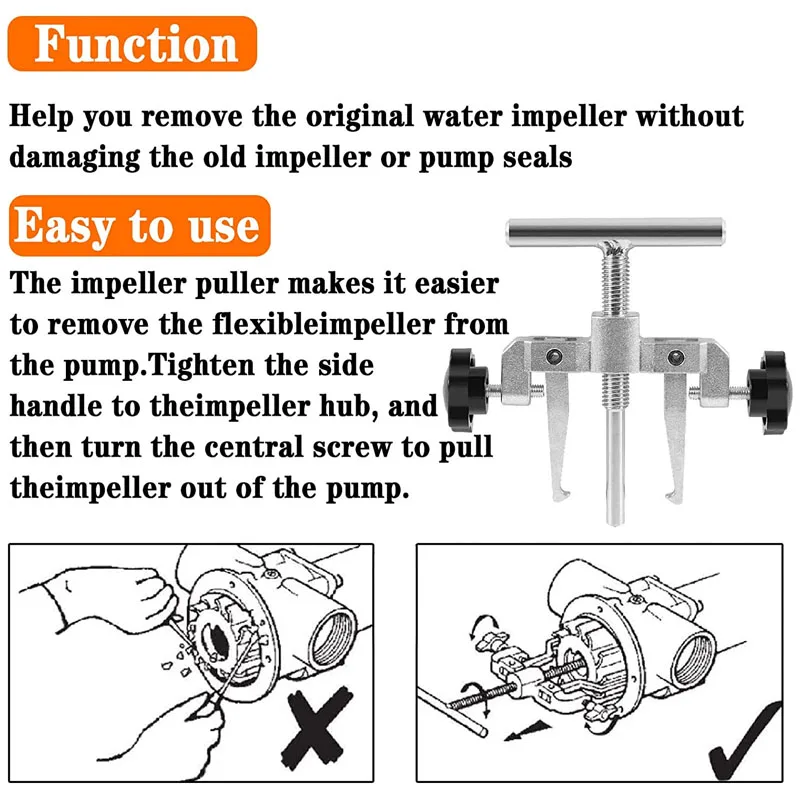 Function

Help you remove the original water impeller without damaging the old impeller or pump seals

Easy to use

The impeller puller makes it easier to remove the flexibleimpeller from the pump.Tighten the side handle to theimpeller hub, and then turn the central screw to pull theimpeller out of the pump.