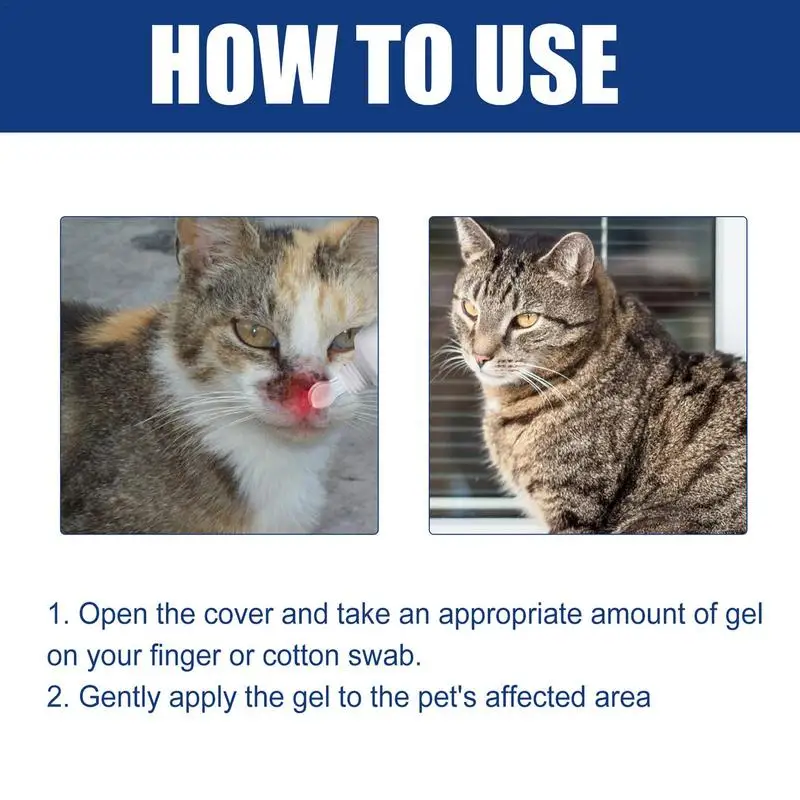 HOW TO USE

1. Open the cover and take an appropriate amount of gel on your finger or cotton swab.
2. Gently apply the gel to the pet's affected area