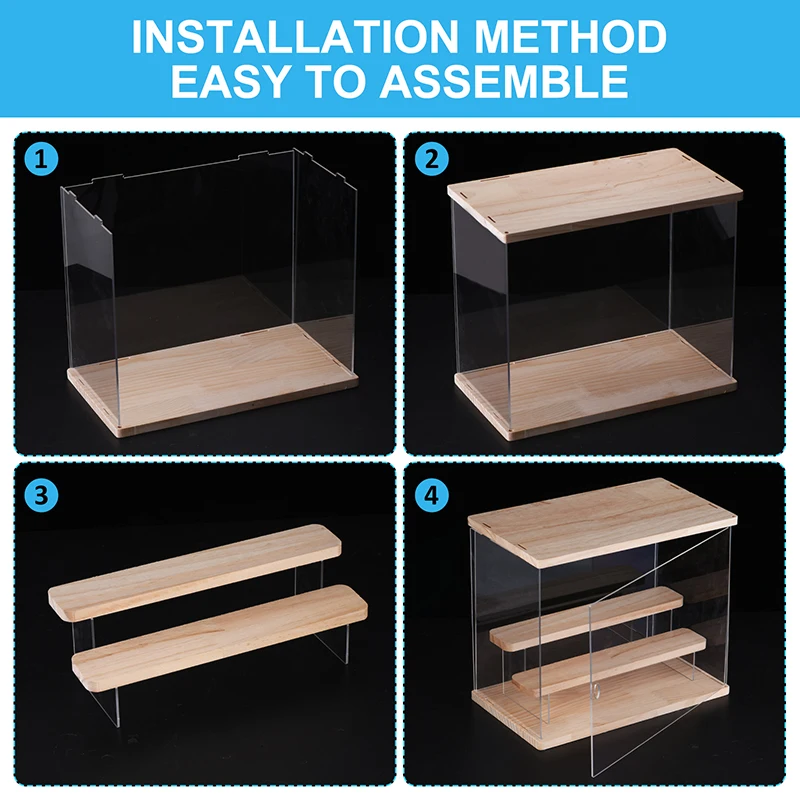 INSTALLATION METHOD
EASY TO ASSEMBLE

1

2

3

4