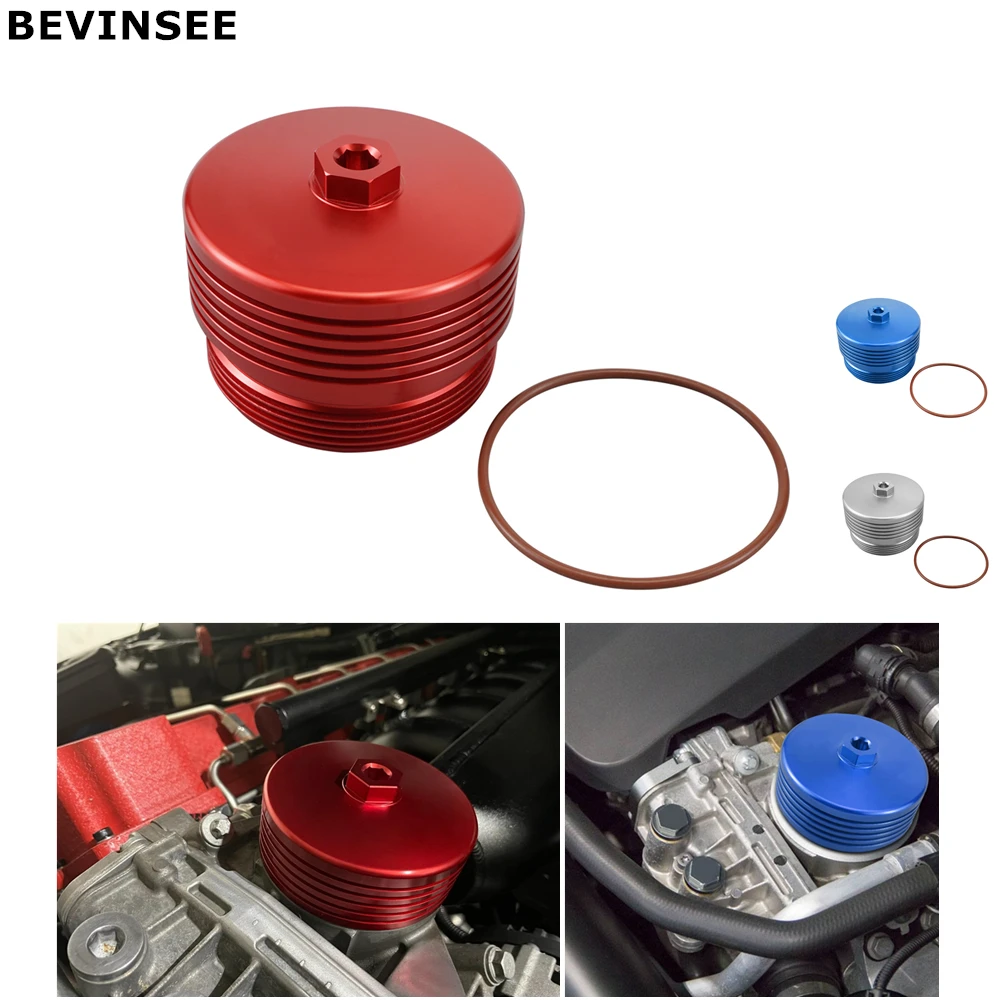 BEVINSEE