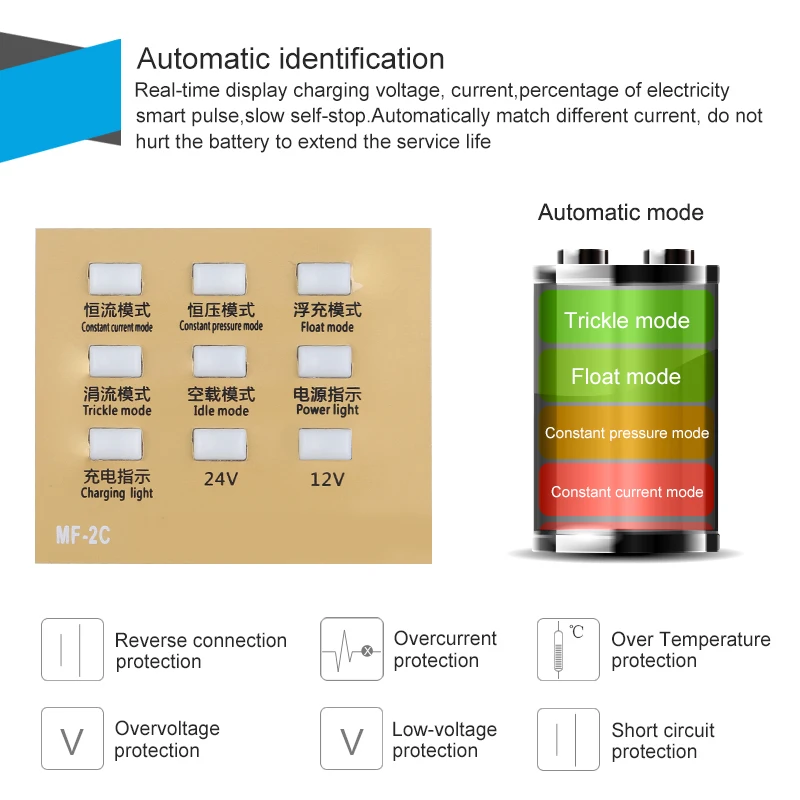 Automatic identification

Real-time display charging voltage, current,percentage of electricity smart pulse,slow self-stop.Automatically match different current, do not hurt the battery to extend the service life

恒流模式
Constant current mode

恒压模式
Constant pressure mode

浮充模式
Float mode

涓流模式
Trickle mode

空载模式
Idle mode

电源指示
Power light

充电指示
Charging light

24V

12V

MF-2C

Automatic mode

Trickle mode

Float mode

Constant pressure mode

Constant current mode

Reverse connection protection

Overcurrent protection

℃

Over Temperature protection

V

Overvoltage protection

V

Low-voltage protection

Short circuit protection