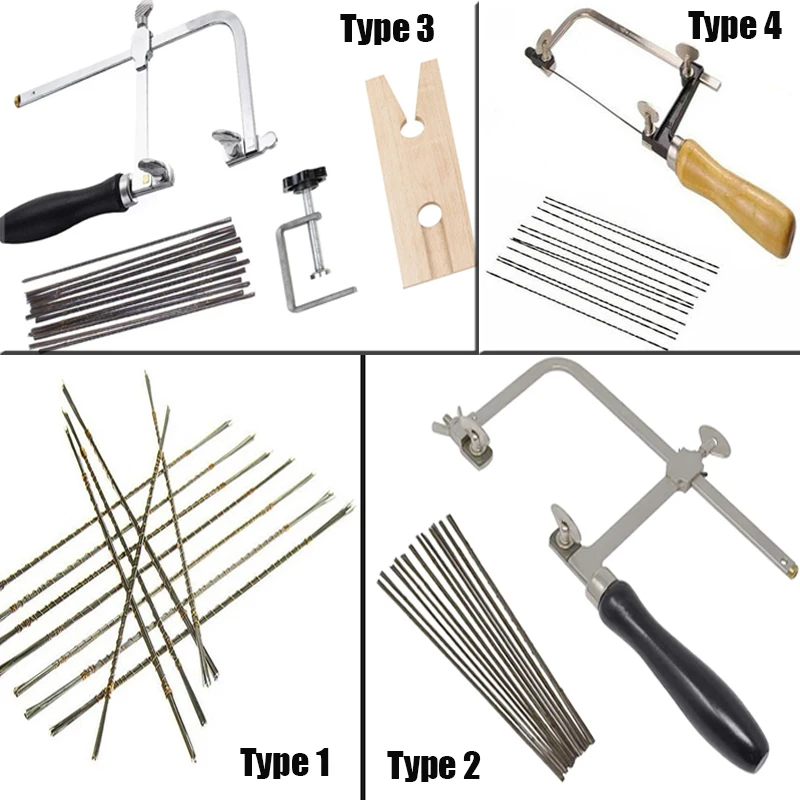 Type 3

Type 4

Type 1

Type 2