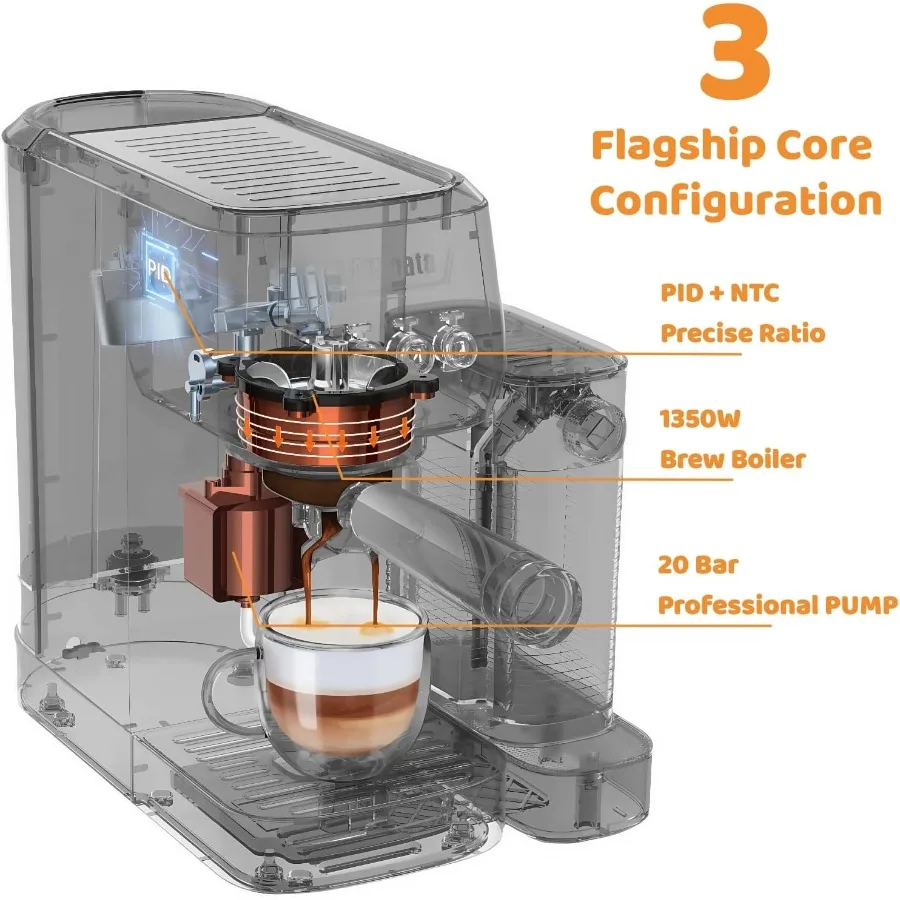 3

Flagship Core Configuration

PID

PID + NTC
Precise Ratio

1350W
Brew Boiler

20 Bar
Professional PUMP