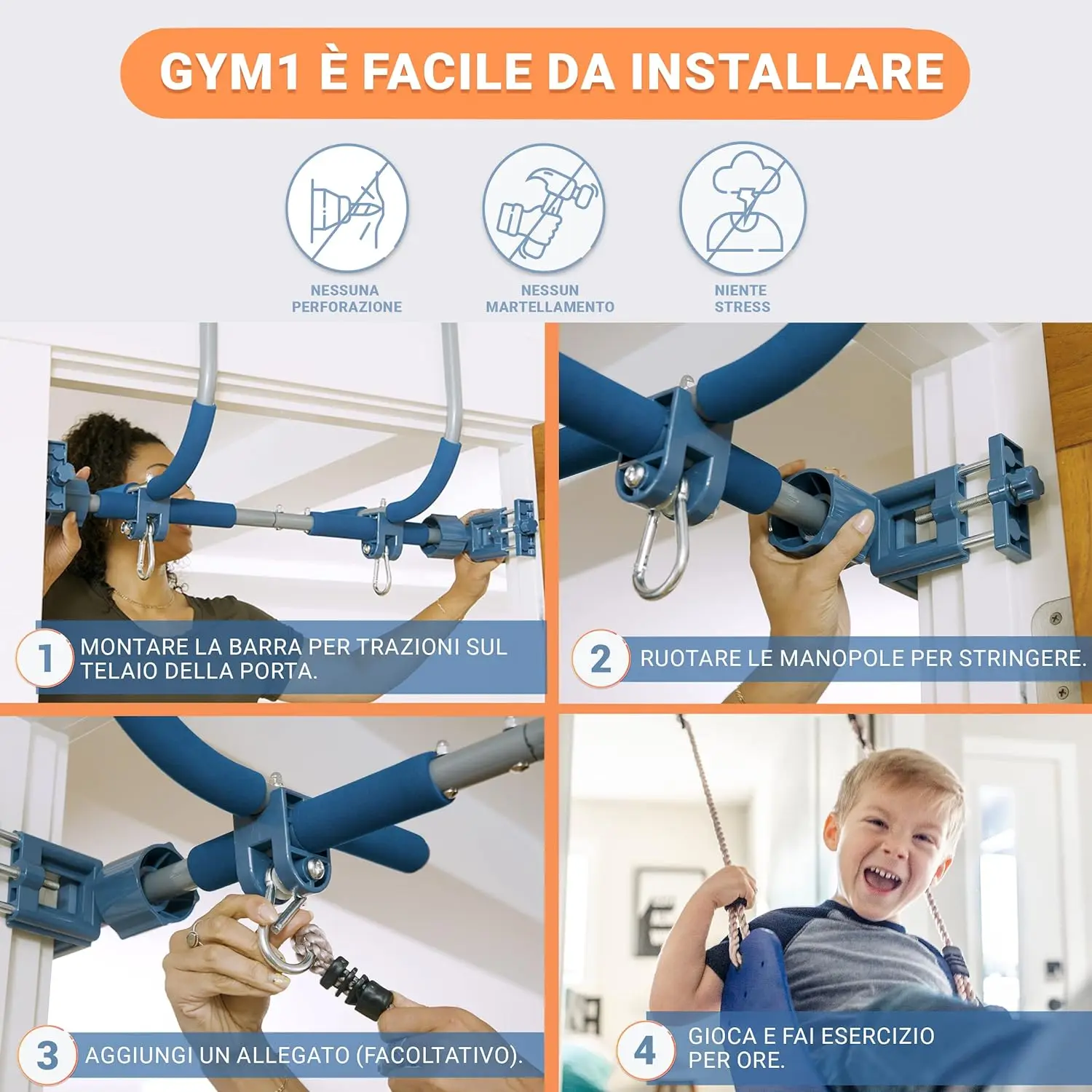 GYM1 È FACILE DA INSTALLARE

NESSUNA PERFORAZIONE

NESSUN MARTELLAMENTO

NIENTE STRESS

1 MONTARE LA BARRA PER TRAZIONI SUL TELAIO DELLA PORTA.

2 RUOTARE LE MANOPOLE PER STRINGERE.

3 AGGIUNGI UN ALLEGATO (FACOLTATIVO).

4 GIOCA E FAI ESERCIZIO PER ORE.