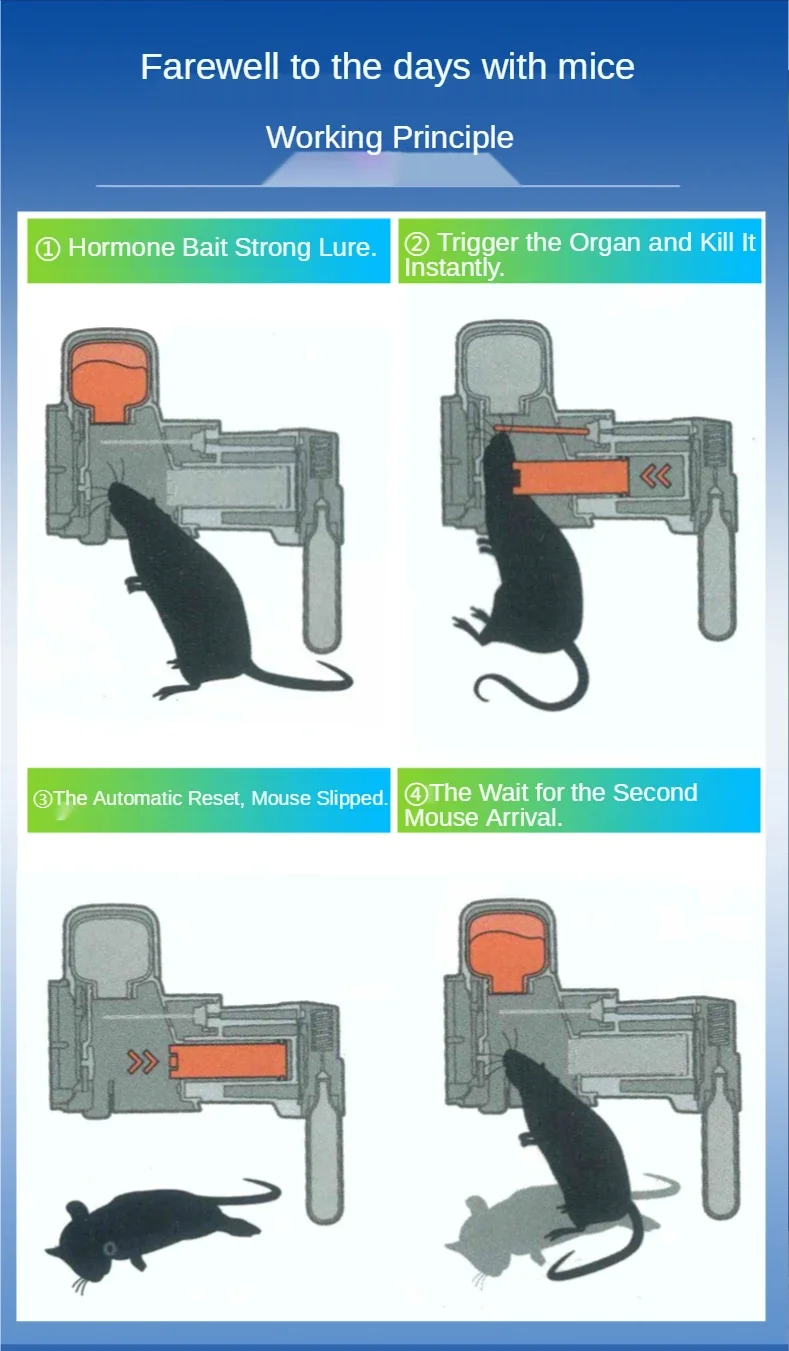 Farewell to the days with mice

Working Principle

① Hormone Bait Strong Lure.

② Trigger the Organ and Kill It Instantly.

③The Automatic Reset, Mouse Slipped.

④The Wait for the Second Mouse Arrival.