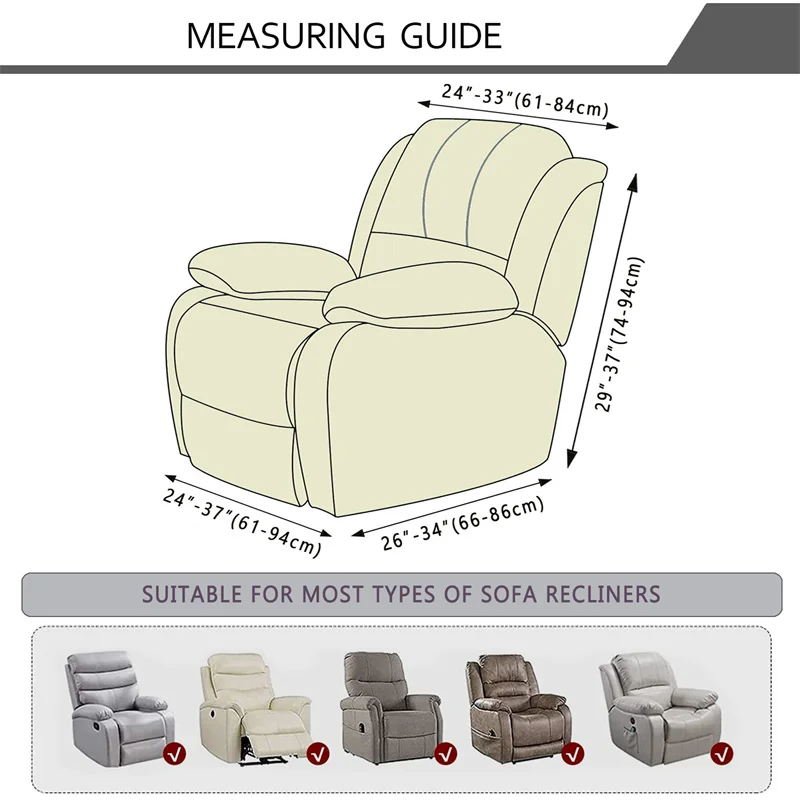 MEASURING GUIDE

24"-33"(61-84cm)

29"-37"(74-94cm)

24"-37"(61-94cm)

26"-34"(66-86cm)

SUITABLE FOR MOST TYPES OF SOFA RECLINERS