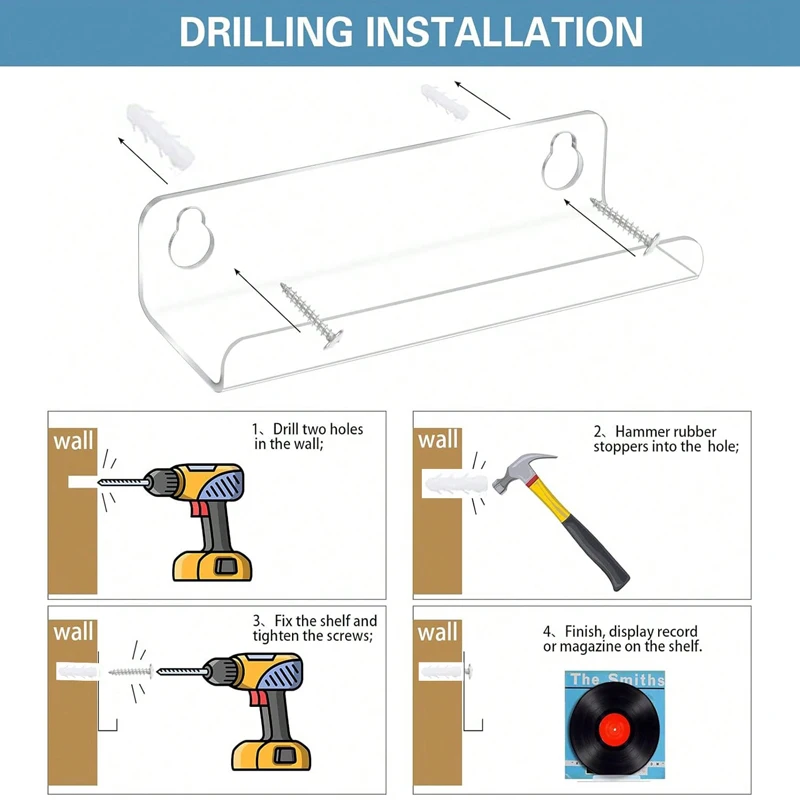 DRILLING INSTALLATION

wall

1、Drill two holes in the wall;

wall

2、Hammer rubber stoppers into the hole;

wall

3、Fix the shelf and tighten the screws;

wall

4、Finish, display record or magazine on the shelf.

The Smiths