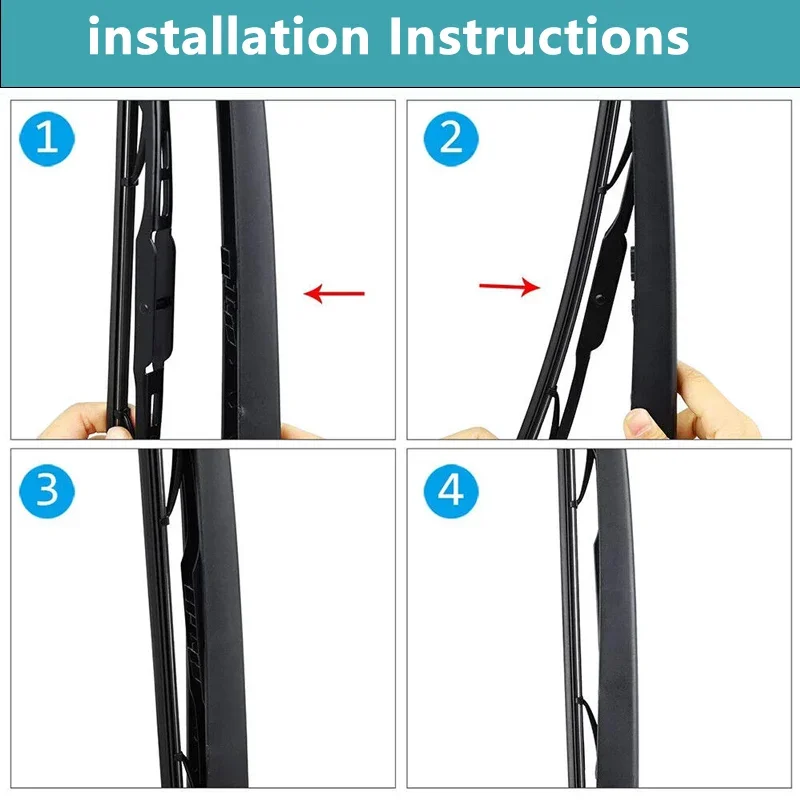 installation Instructions

1

2

3

4