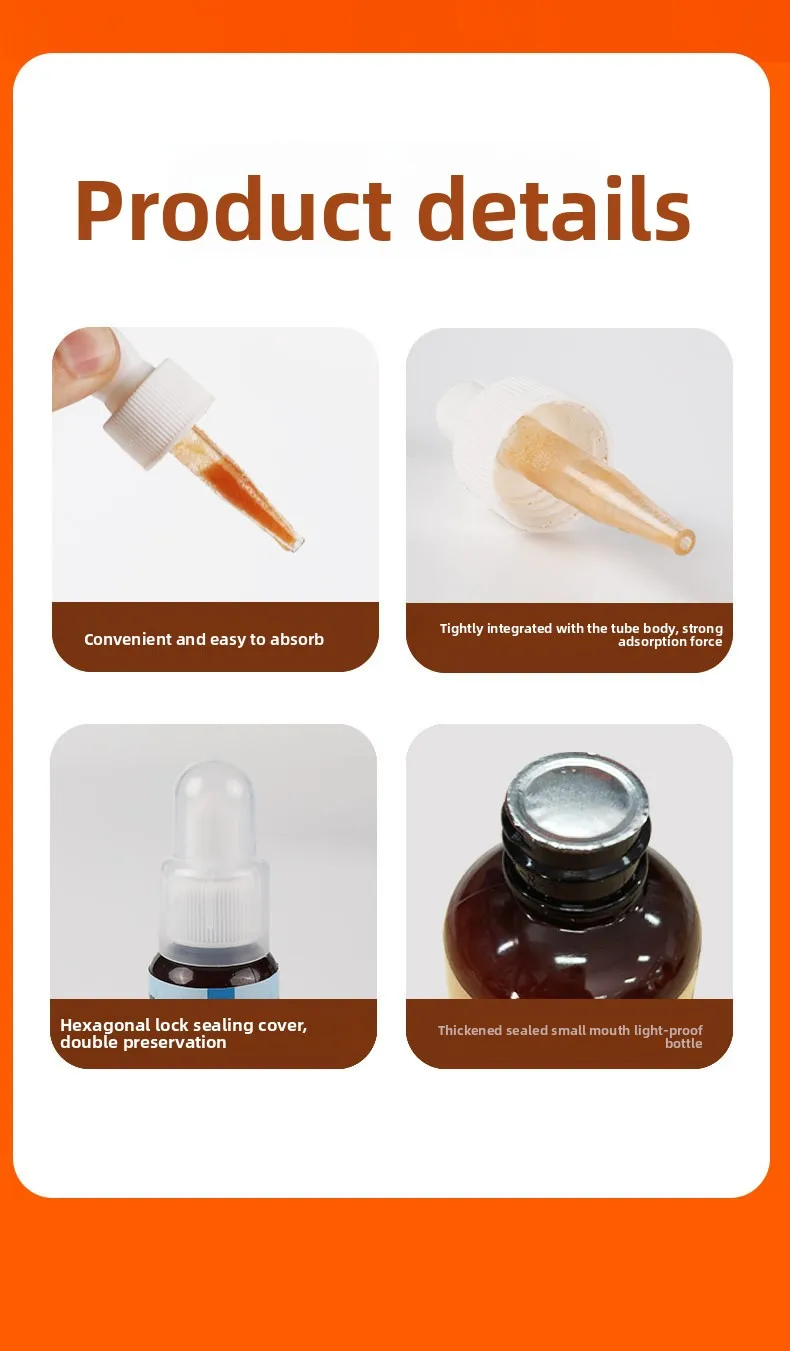 Product details

Convenient and easy to absorb

Tightly integrated with the tube body, strong adsorption force

Hexagonal lock sealing cover, double preservation

Thickened sealed small mouth light-proof bottle