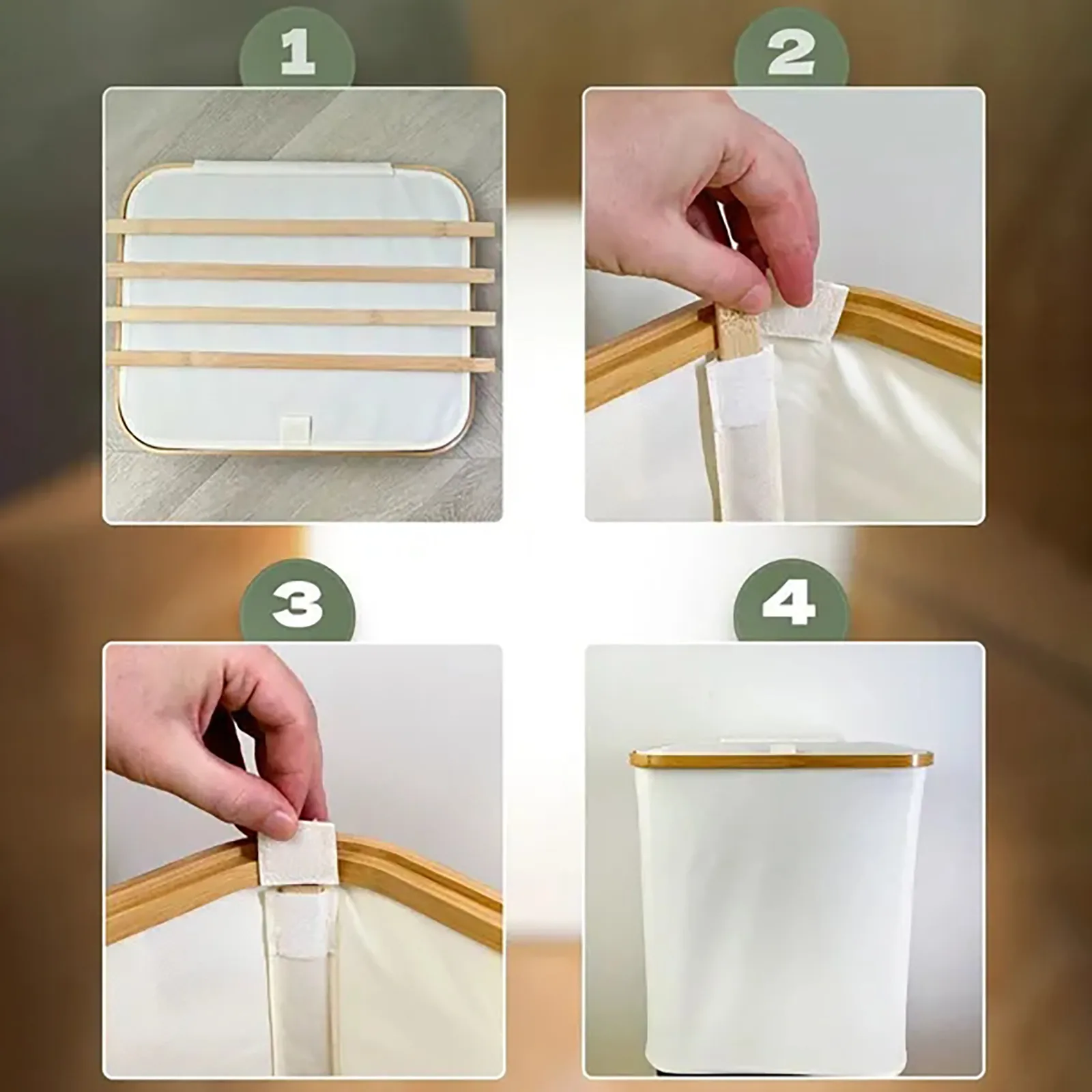 1

2

3

4