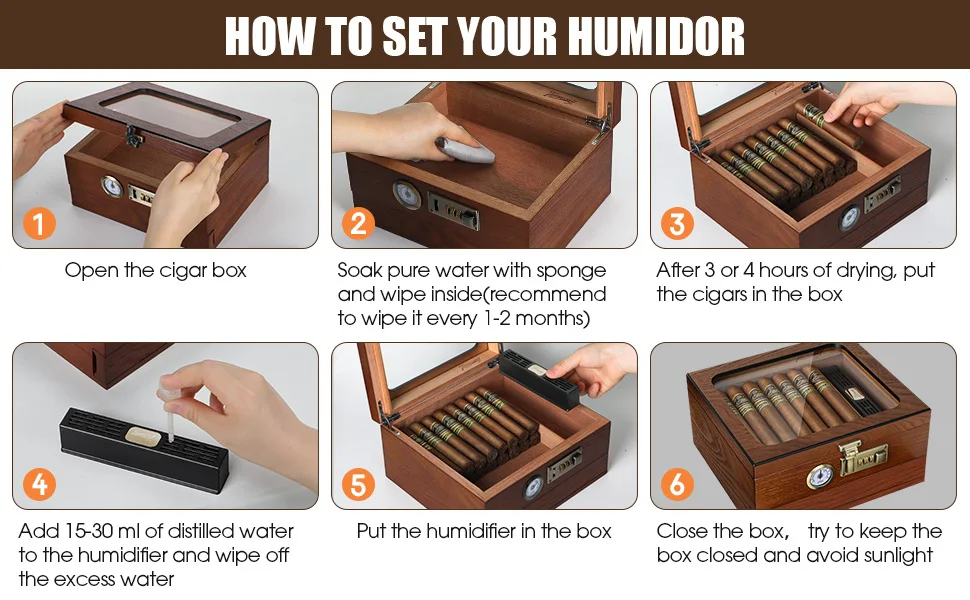 HOW TO SET YOUR HUMIDOR

1

Open the cigar box

2

Soak pure water with sponge and wipe inside(recommend to wipe it every 1-2 months)

3

After 3 or 4 hours of drying, put the cigars in the box

4

Add 15-30 ml of distilled water to the humidifier and wipe off the excess water

5

Put the humidifier in the box

6

Close the box, try to keep the box closed and avoid sunlight