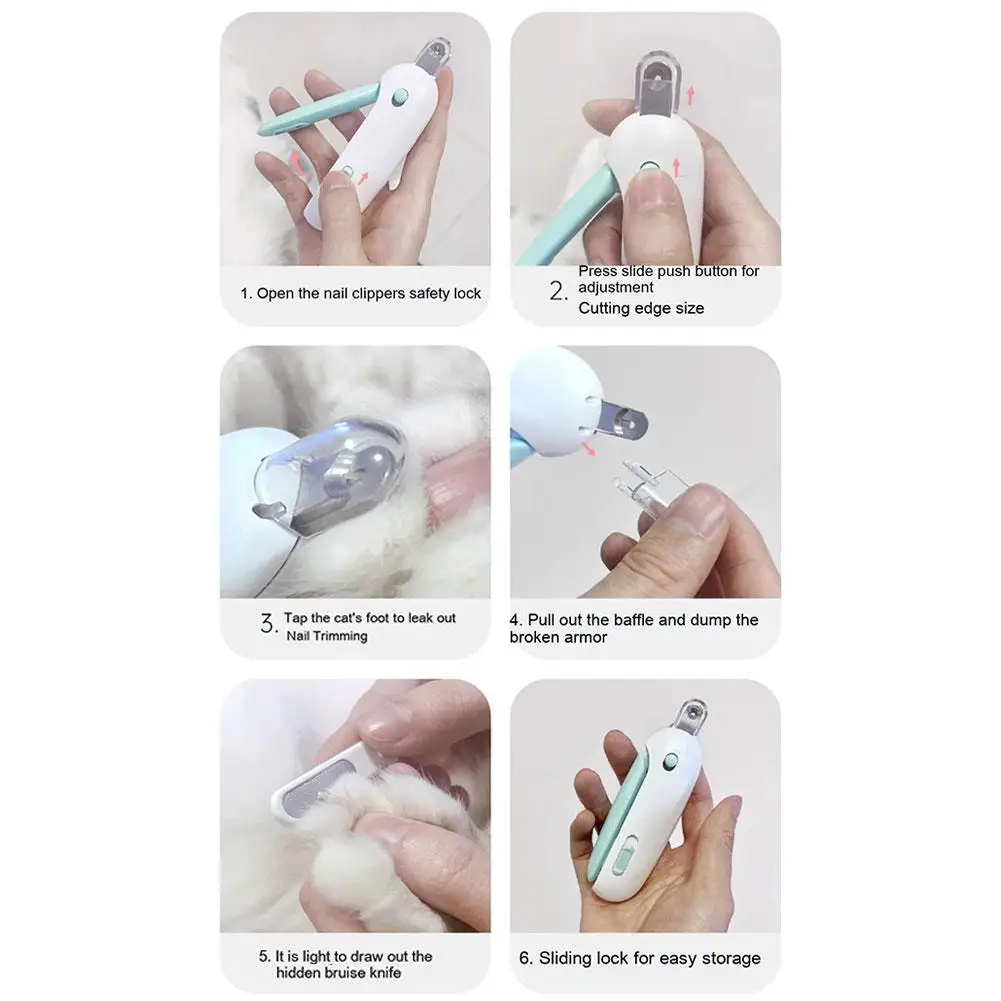 1. Open the nail clippers safety lock

2. Press slide push button for adjustment
Cutting edge size

3. Tap the cat's foot to leak out
Nail Trimming

4. Pull out the baffle and dump the broken armor

5. It is light to draw out the hidden bruise knife

6. Sliding lock for easy storage