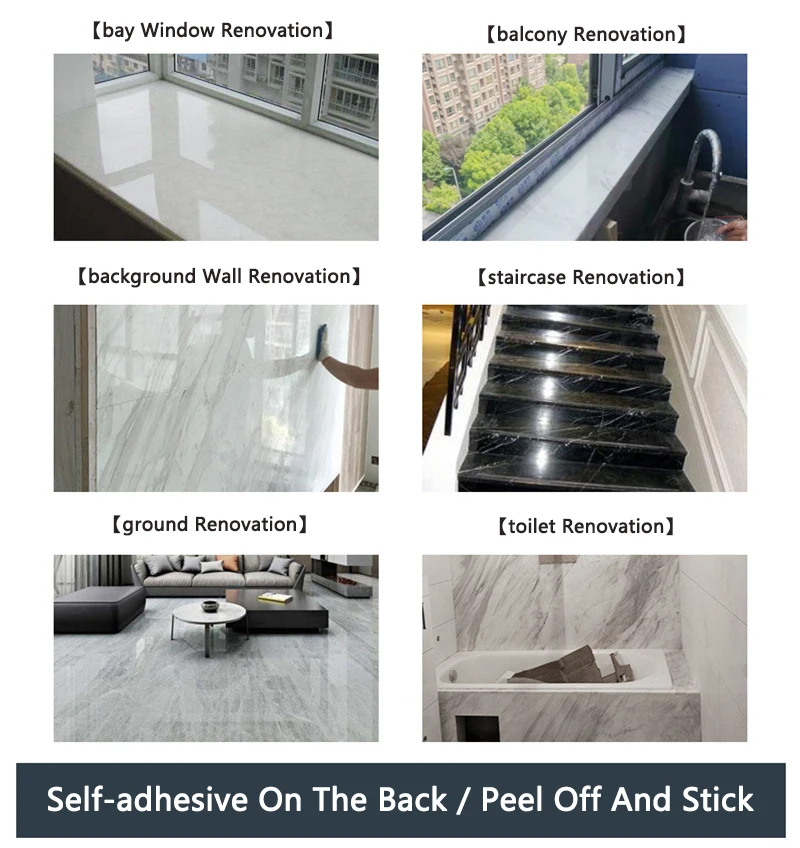 【bay Window Renovation】

【balcony Renovation】

【background Wall Renovation】

【staircase Renovation】

【ground Renovation】

【toilet Renovation】

Self-adhesive On The Back / Peel Off And Stick