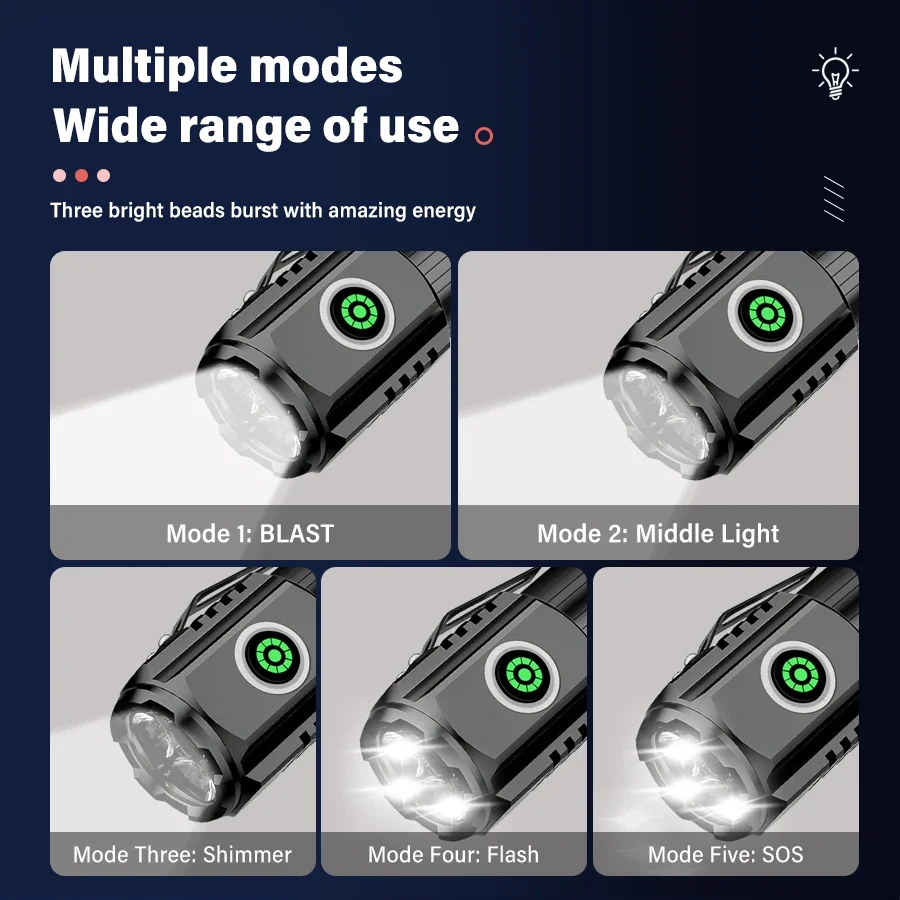 Multiple modes
Wide range of use

Three bright beads burst with amazing energy

Mode 1: BLAST

Mode 2: Middle Light

Mode Three: Shimmer

Mode Four: Flash

Mode Five: SOS