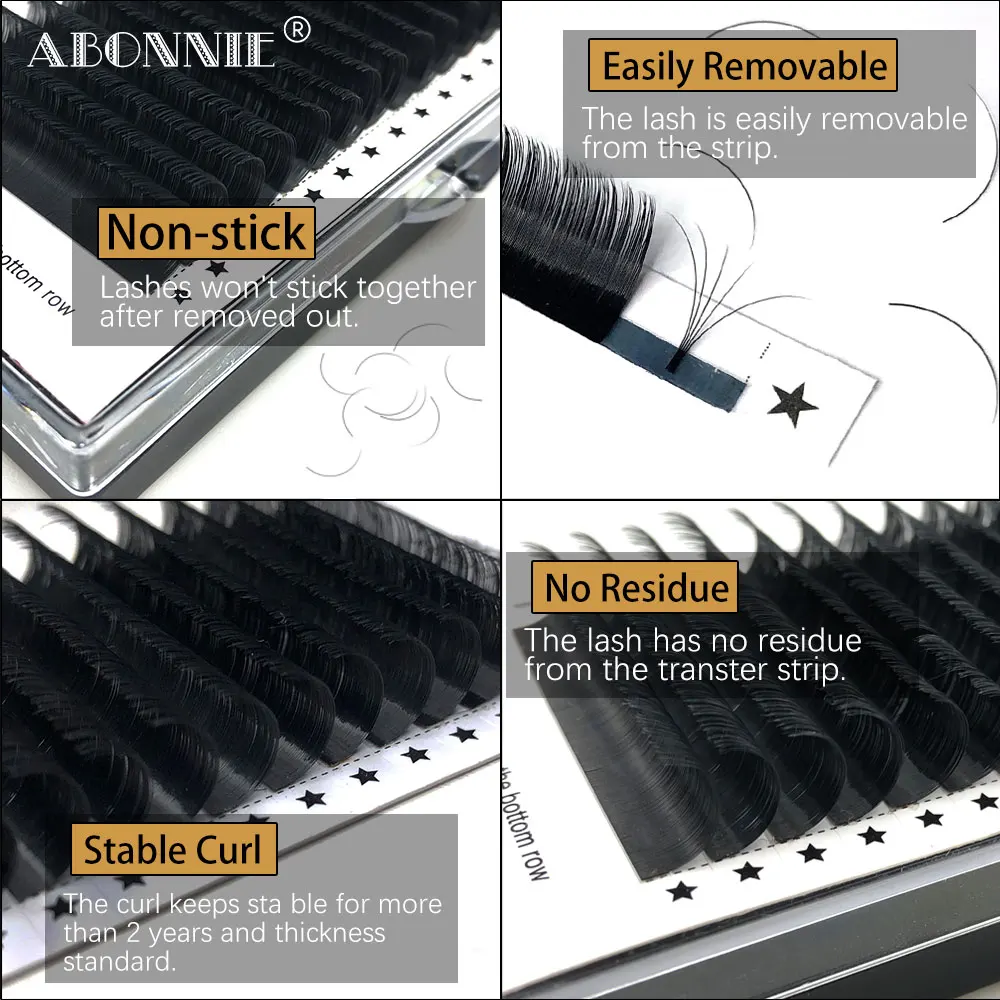 ABONNIE®

Non-stick
Lashes won't stick together after removed out.

ottom row

Easily Removable
The lash is easily removable from the strip.

Stable Curl
The curl keeps sta ble for more than 2 years and thickness standard.

No Residue
The lash has no residue from the transter strip.

he bottom row