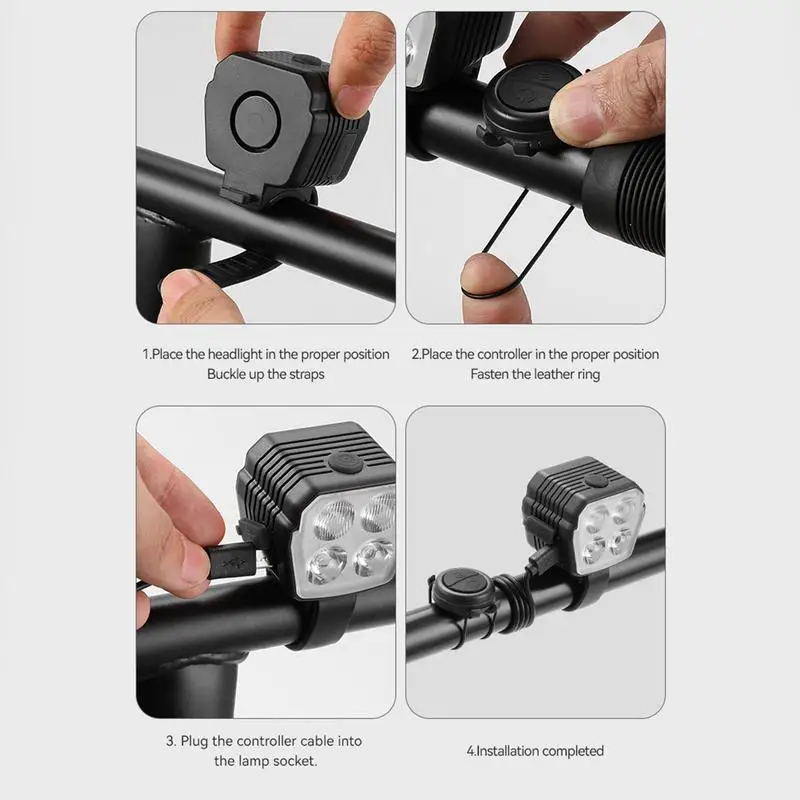 1.Place the headlight in the proper position
Buckle up the straps

2.Place the controller in the proper position
Fasten the leather ring

3. Plug the controller cable into the lamp socket.

4.Installation completed