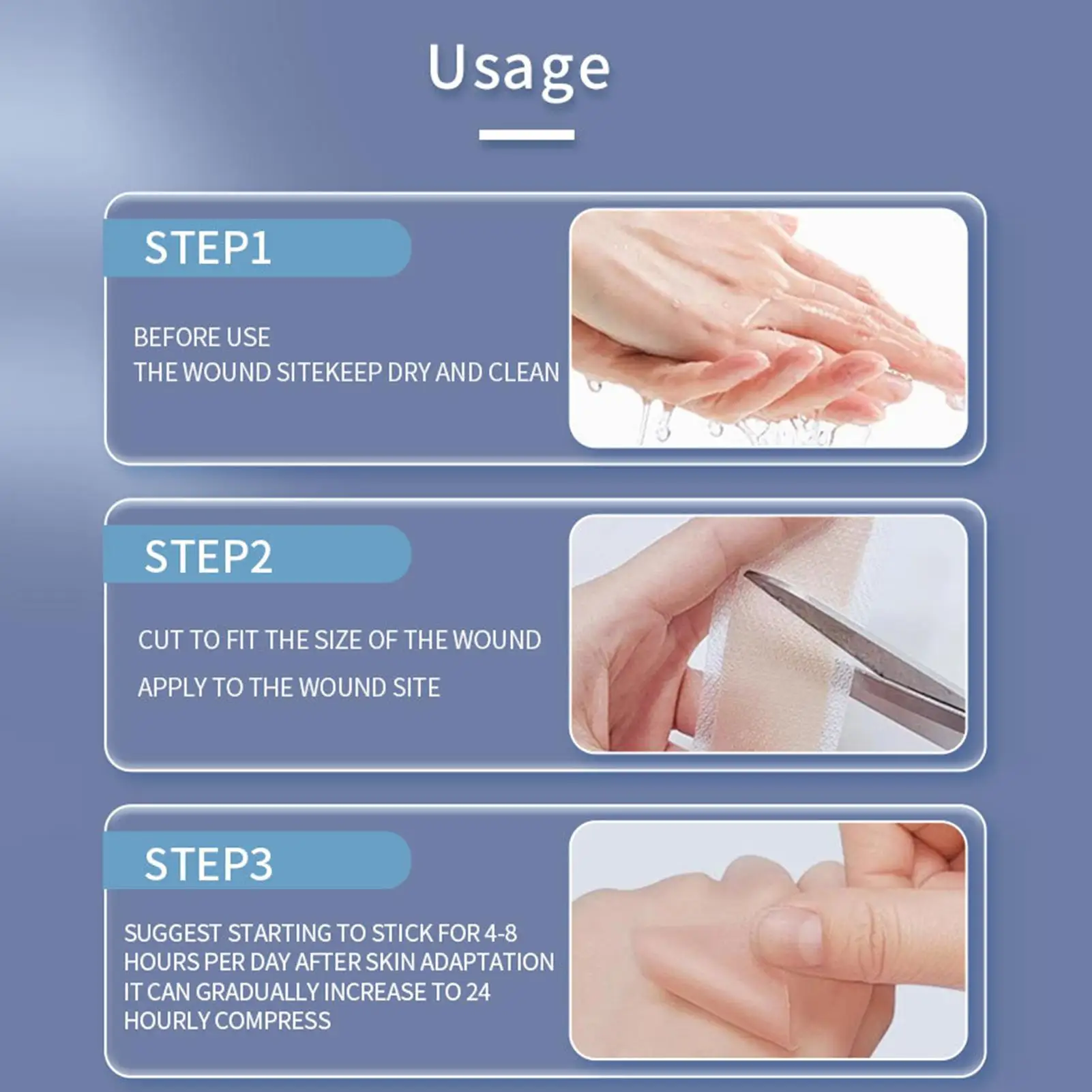 Usage

STEP1

BEFORE USE
THE WOUND SITEKEEP DRY AND CLEAN

STEP2

CUT TO FIT THE SIZE OF THE WOUND

APPLY TO THE WOUND SITE

STEP3

SUGGEST STARTING TO STICK FOR 4-8 HOURS PER DAY AFTER SKIN ADAPTATION IT CAN GRADUALLY INCREASE TO 24 HOURLY COMPRESS