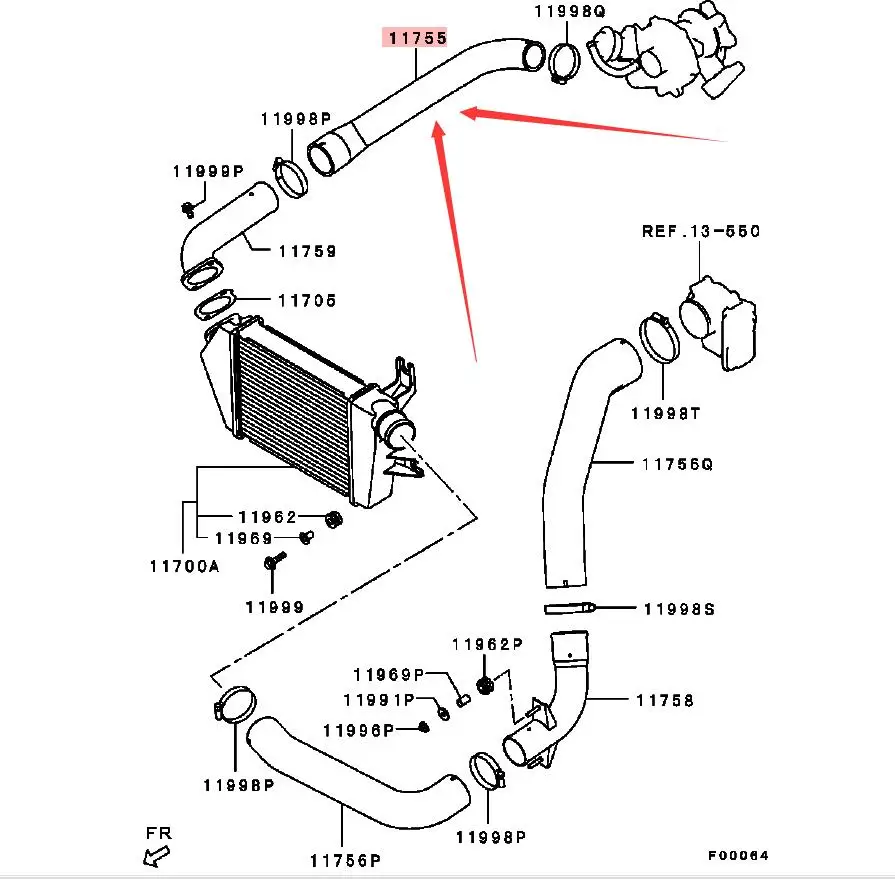 11755
11998Q
11998P
11999P
11759
11705
REF.13-550
11998T
11756Q
11962
11969
11700A
11999
11998S
11962P
11969P
11991P
11996P
11758
11998P
11998P
11756P
FR
F00064