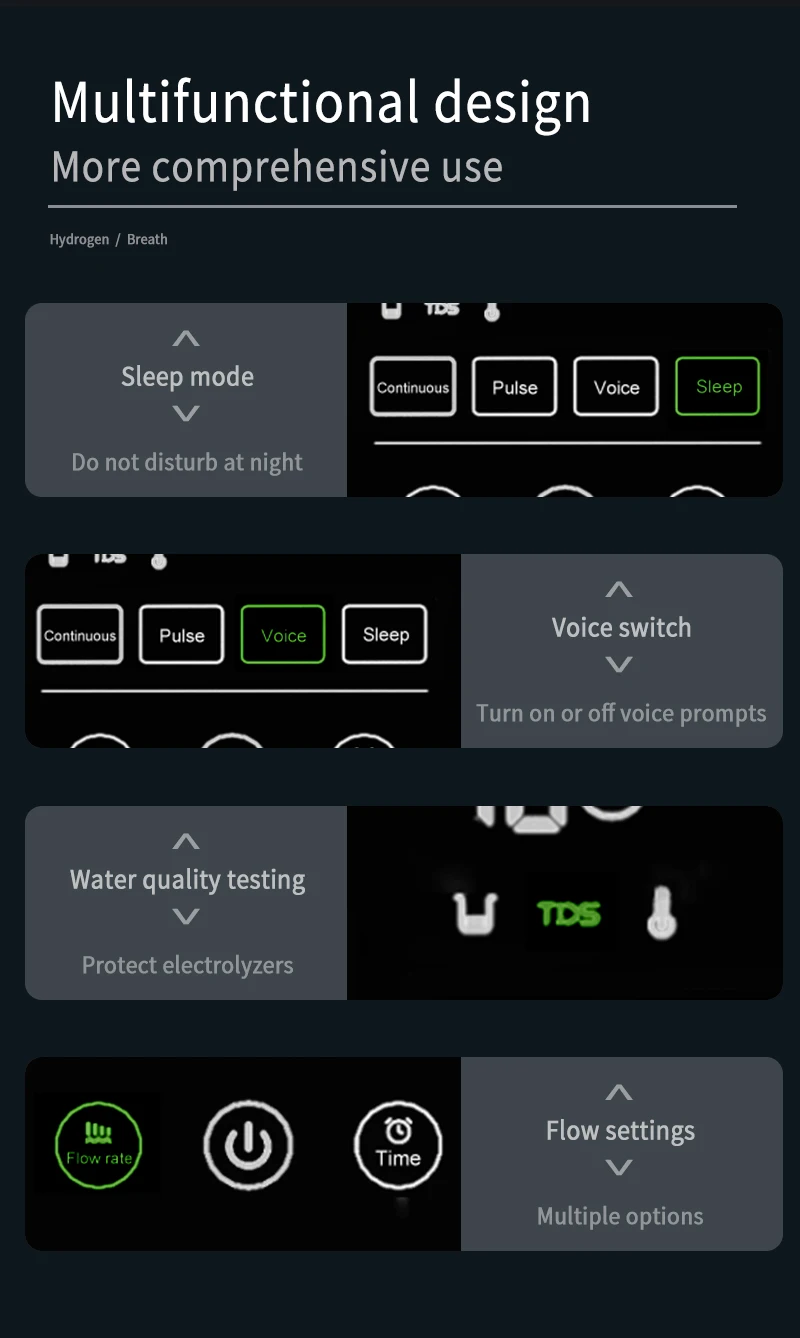 Multifunctional design
More comprehensive use

Hydrogen / Breath

Sleep mode

Do not disturb at night

TDS

Continuous Pulse Voice Sleep

TDS

Continuous Pulse Voice Sleep

Voice switch

Turn on or off voice prompts

Water quality testing

Protect electrolyzers

TDS

Flow rate

Time

Flow settings

Multiple options