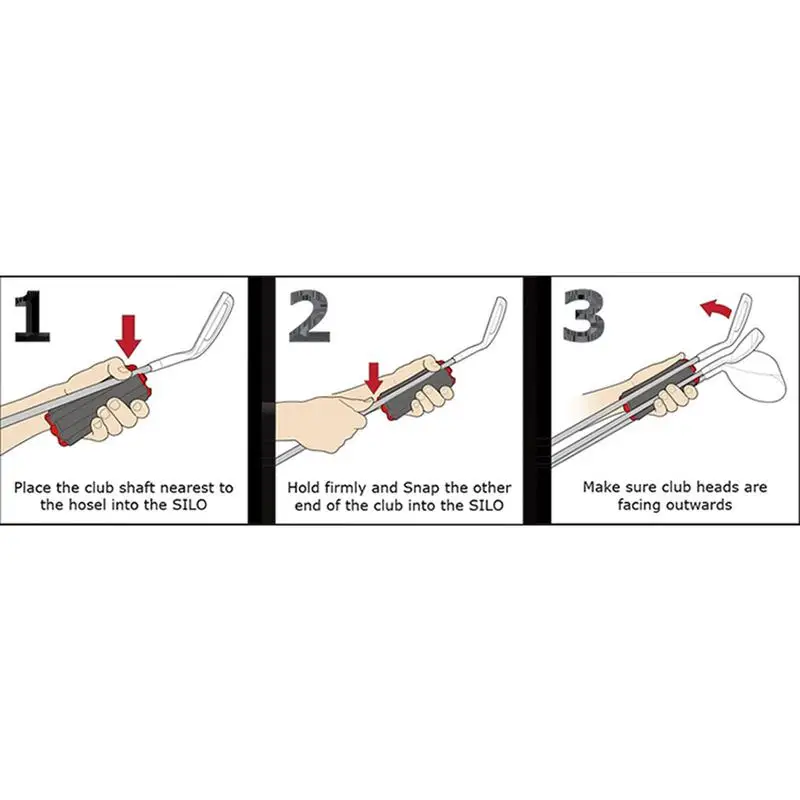 1

Place the club shaft nearest to the hosel into the SILO

2

Hold firmly and Snap the other end of the club into the SILO

3

Make sure club heads are facing outwards