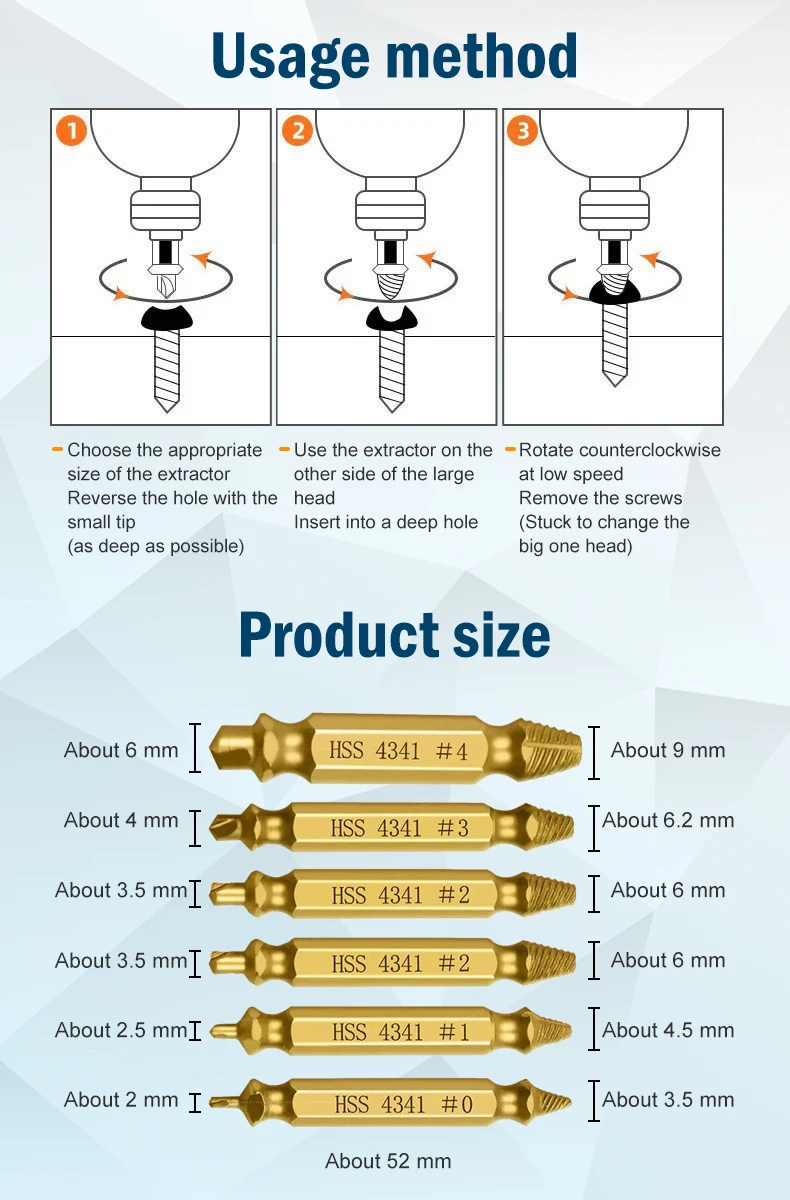 Usage method

1

2

3

- Choose the appropriate size of the extractor
Reverse the hole with the small tip
(as deep as possible)

- Use the extractor on the other side of the large head
Insert into a deep hole

- Rotate counterclockwise at low speed
Remove the screws
(Stuck to change the big one head)

Product size

About 6 mm HSS 4341 #4 About 9 mm

About 4 mm HSS 4341 #3 About 6.2 mm

About 3.5 mm HSS 4341 #2 About 6 mm

About 3.5 mm HSS 4341 #2 About 6 mm

About 2.5 mm HSS 4341 #1 About 4.5 mm

About 2 mm HSS 4341 #0 About 3.5 mm

About 52 mm