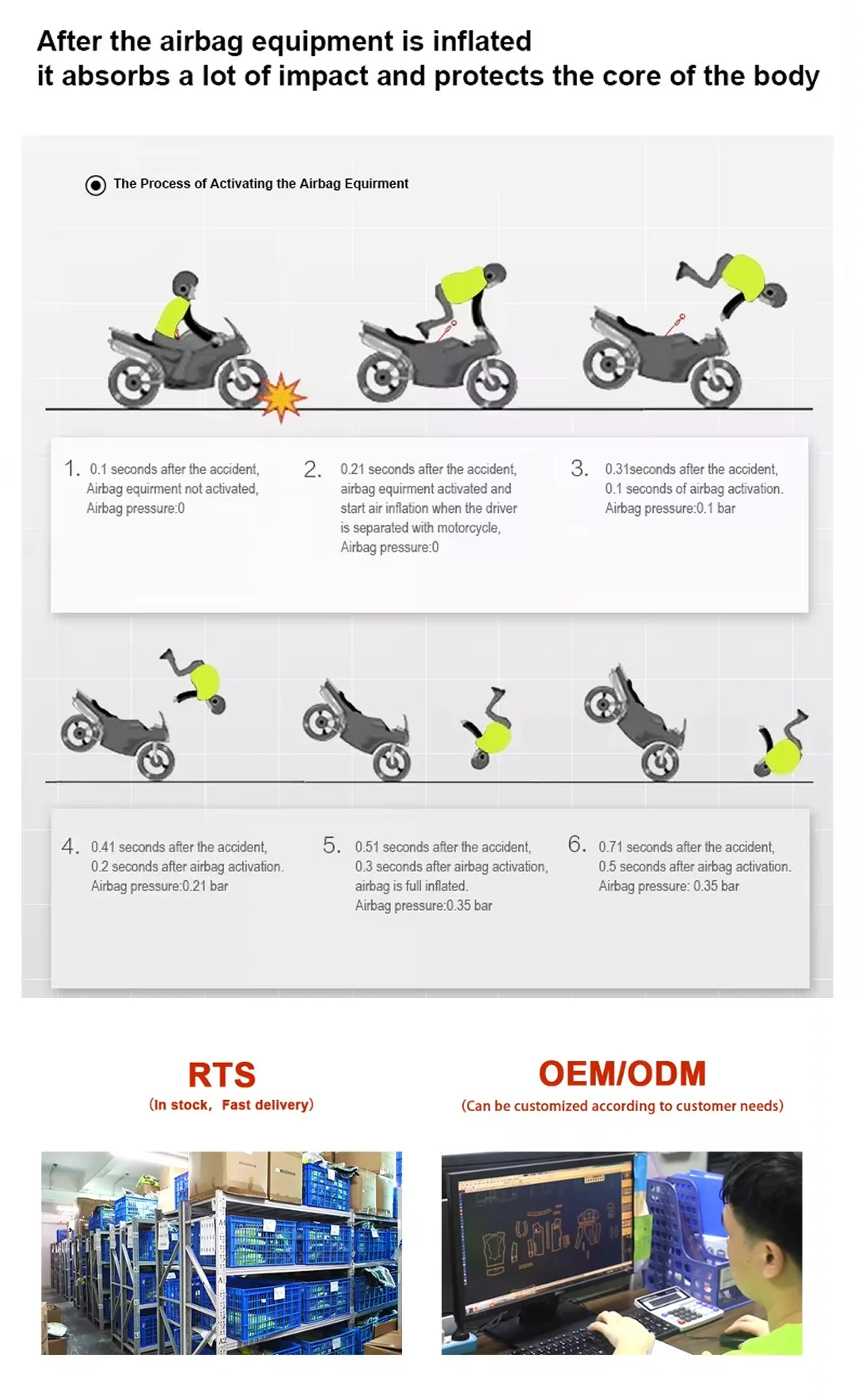 After the airbag equipment is inflated
it absorbs a lot of impact and protects the core of the body

The Process of Activating the Airbag Equirment

1. 0.1 seconds after the accident, Airbag equirment not activated, Airbag pressure:0

2. 0.21 seconds after the accident, airbag equirment activated and start air inflation when the driver is separated with motorcycle, Airbag pressure:0

3. 0.31seconds after the accident, 0.1 seconds of airbag activation. Airbag pressure:0.1 bar

4. 0.41 seconds after the accident, 0.2 seconds after airbag activation. Airbag pressure:0.21 bar

5. 0.51 seconds after the accident, 0.3 seconds after airbag activation, airbag is full inflated. Airbag pressure:0.35 bar

6. 0.71 seconds after the accident, 0.5 seconds after airbag activation. Airbag pressure: 0.35 bar

RTS
(In stock, Fast delivery)

OEM/ODM
(Can be customized according to customer needs)