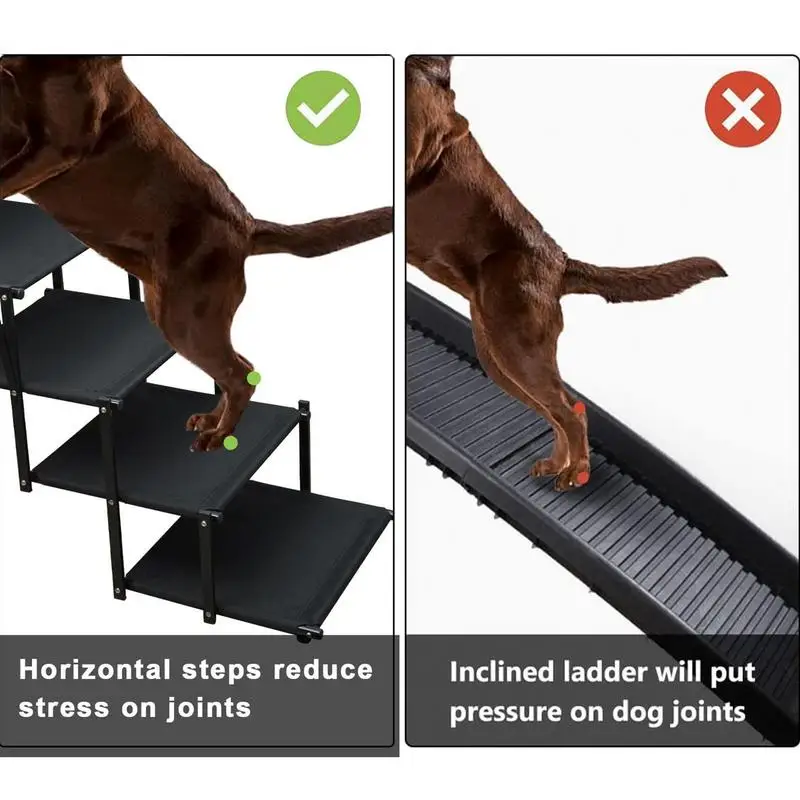 Horizontal steps reduce stress on joints

Inclined ladder will put pressure on dog joints