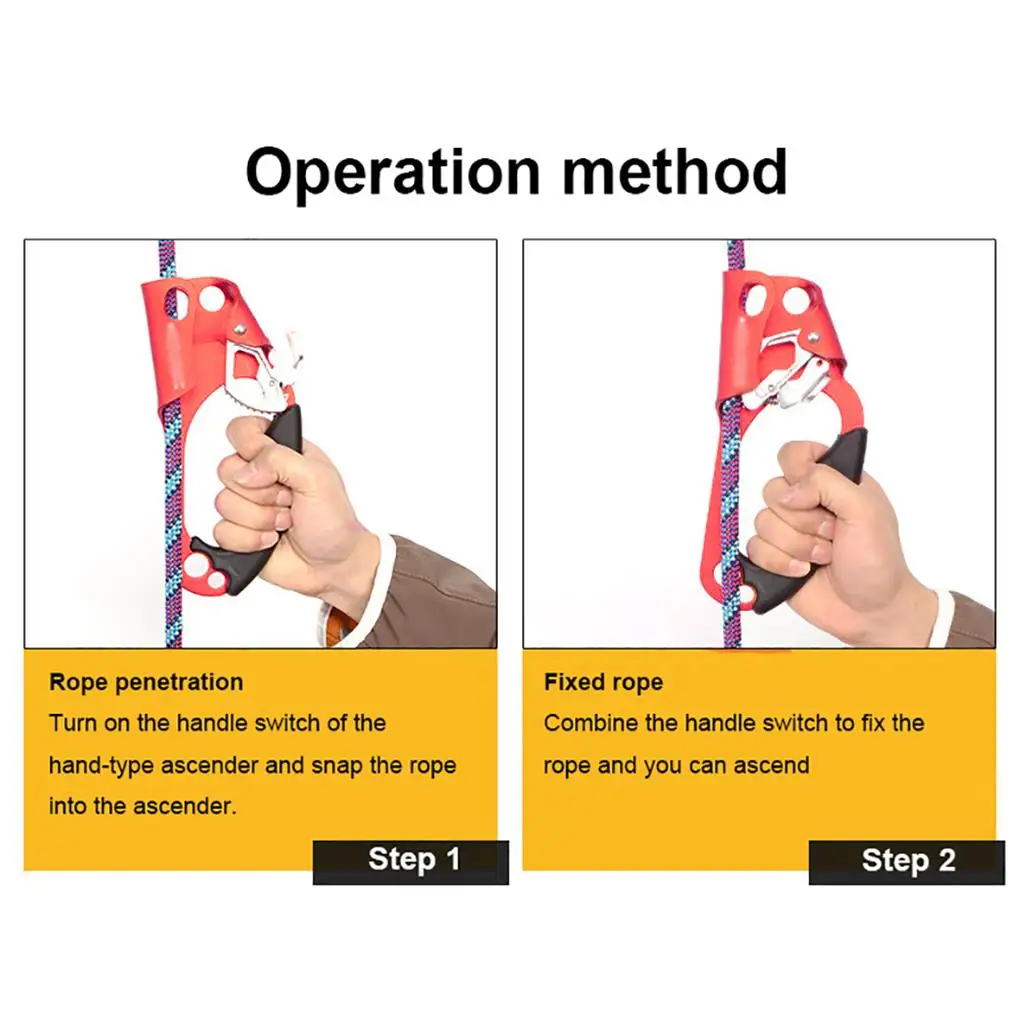 Operation method

Rope penetration
Turn on the handle switch of the hand-type ascender and snap the rope into the ascender.

Step 1

Fixed rope
Combine the handle switch to fix the rope and you can ascend

Step 2