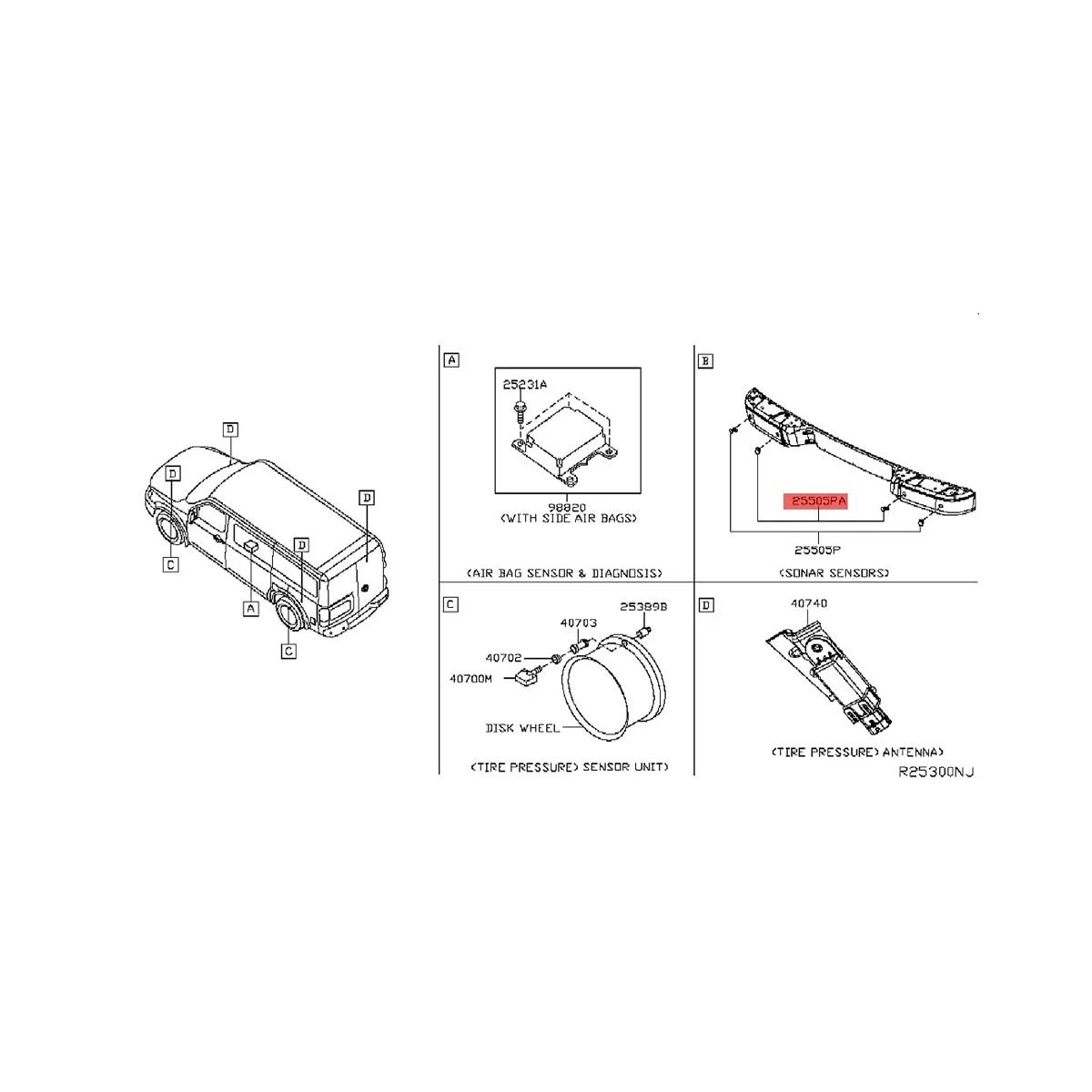 D
D
D
D
C
A
C

A
25231A
98820
(WITH SIDE AIR BAGS)
(AIR BAG SENSOR & DIAGNOSIS)

B
25505PA
25505P
(SONAR SENSORS)

C
25389B
40703
40702
40700M
DISK WHEEL
(TIRE PRESSURE) SENSOR UNIT)

D
40740
(TIRE PRESSURE) ANTENNA)

R25300NJ