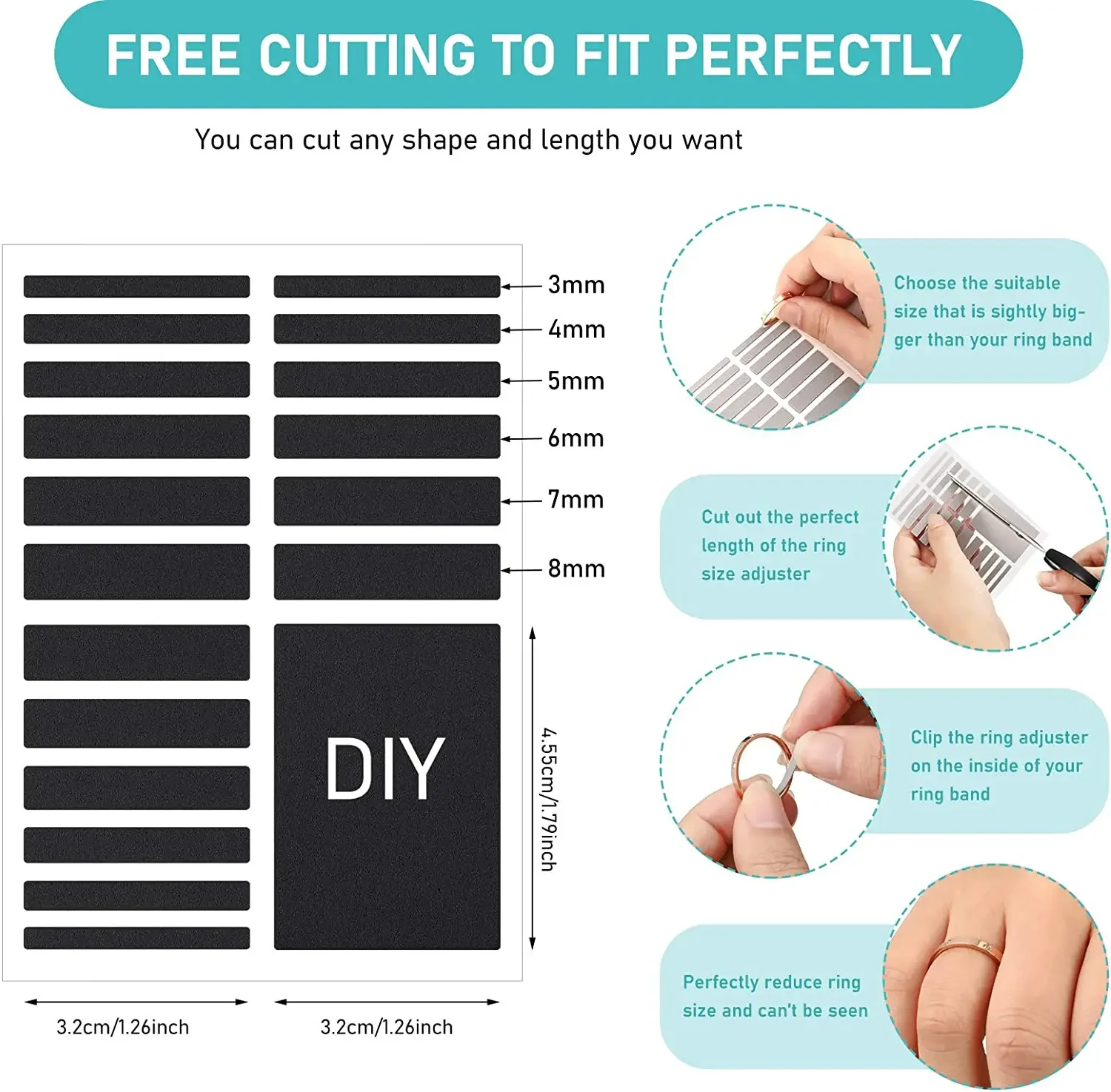 FREE CUTTING TO FIT PERFECTLY

You can cut any shape and length you want

3mm
4mm
5mm
6mm
7mm
8mm

DIY

4.55cm/1.79inch

3.2cm/1.26inch

3.2cm/1.26inch

Choose the suitable size that is sightly bigger than your ring band

Cut out the perfect length of the ring size adjuster

Clip the ring adjuster on the inside of your ring band

Perfectly reduce ring size and can't be seen