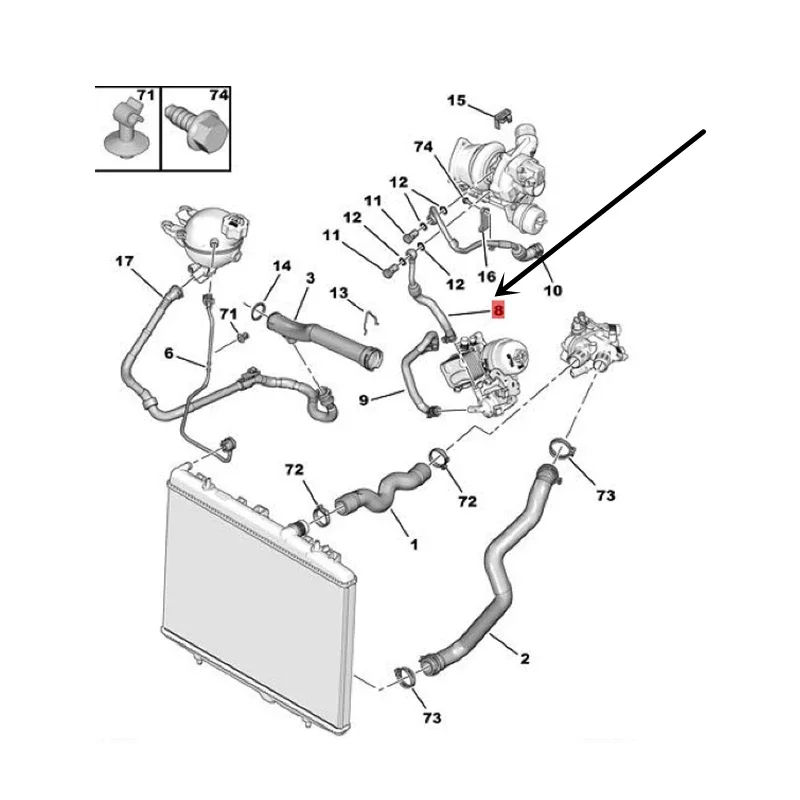 71
74
15
74
12
11
12
11
12
16
10
17
14
3
13
8
71
6
9
72
72
73
1
2
73